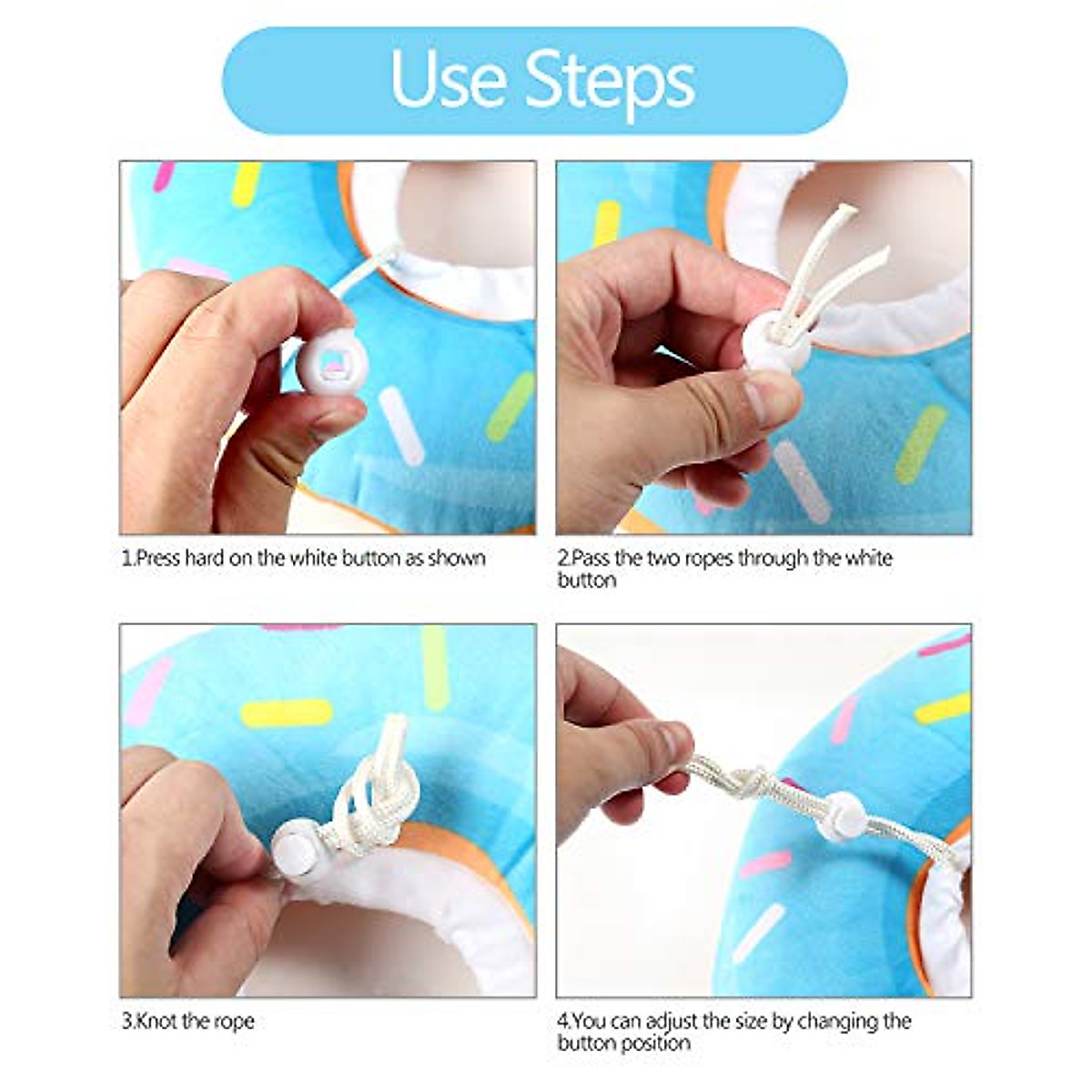 Use Steps

1.Press hard on the white button as shown

2.Pass the two ropes through the white button

3.Knot the rope

4.You can adjust the size by changing the button position