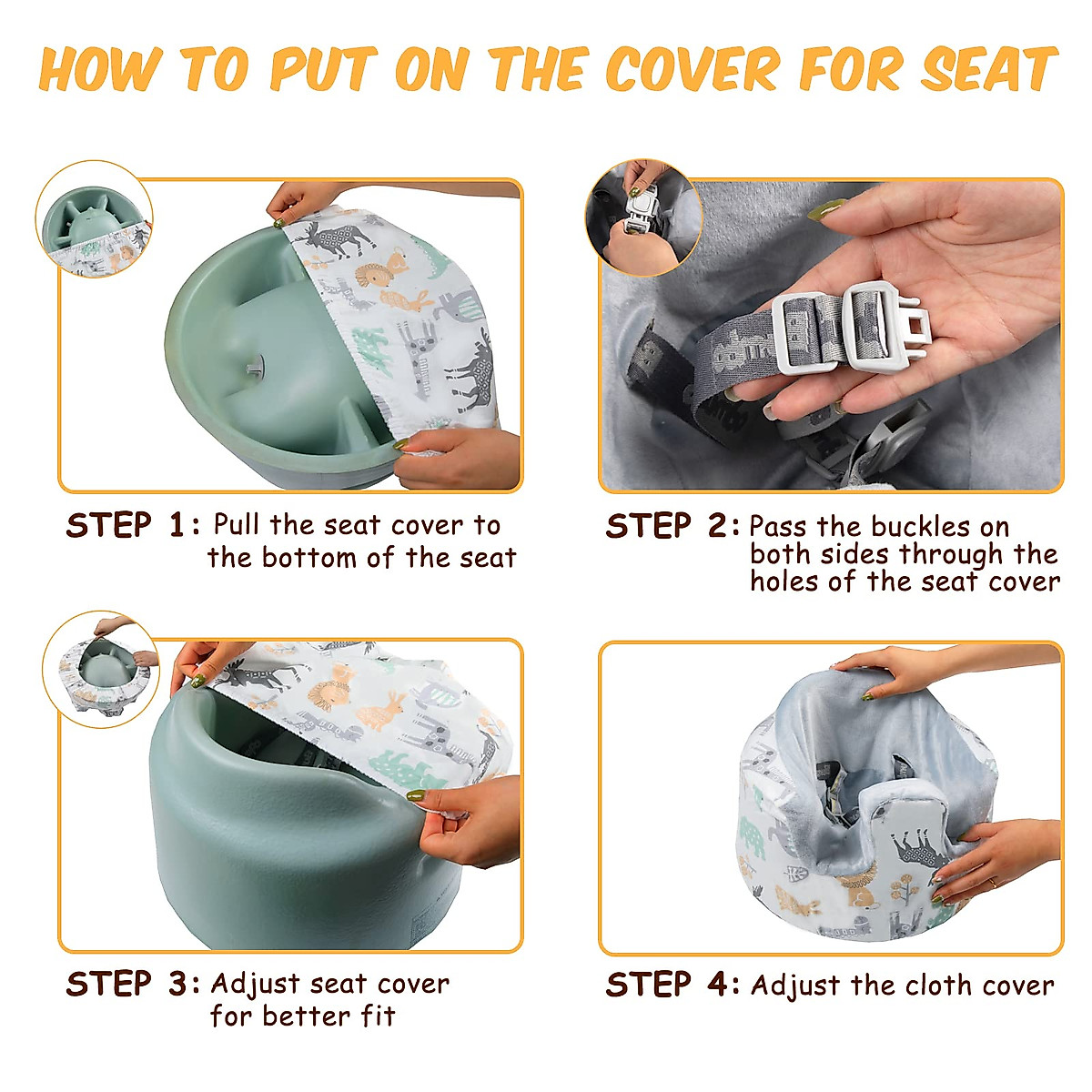 HOW TO PUT ON THE COVER FOR SEAT

STEP 1: Pull the seat cover to the bottom of the seat

STEP 2: Pass the buckles on both sides through the holes of the seat cover

STEP 3: Adjust seat cover for better fit

STEP 4: Adjust the cloth cover