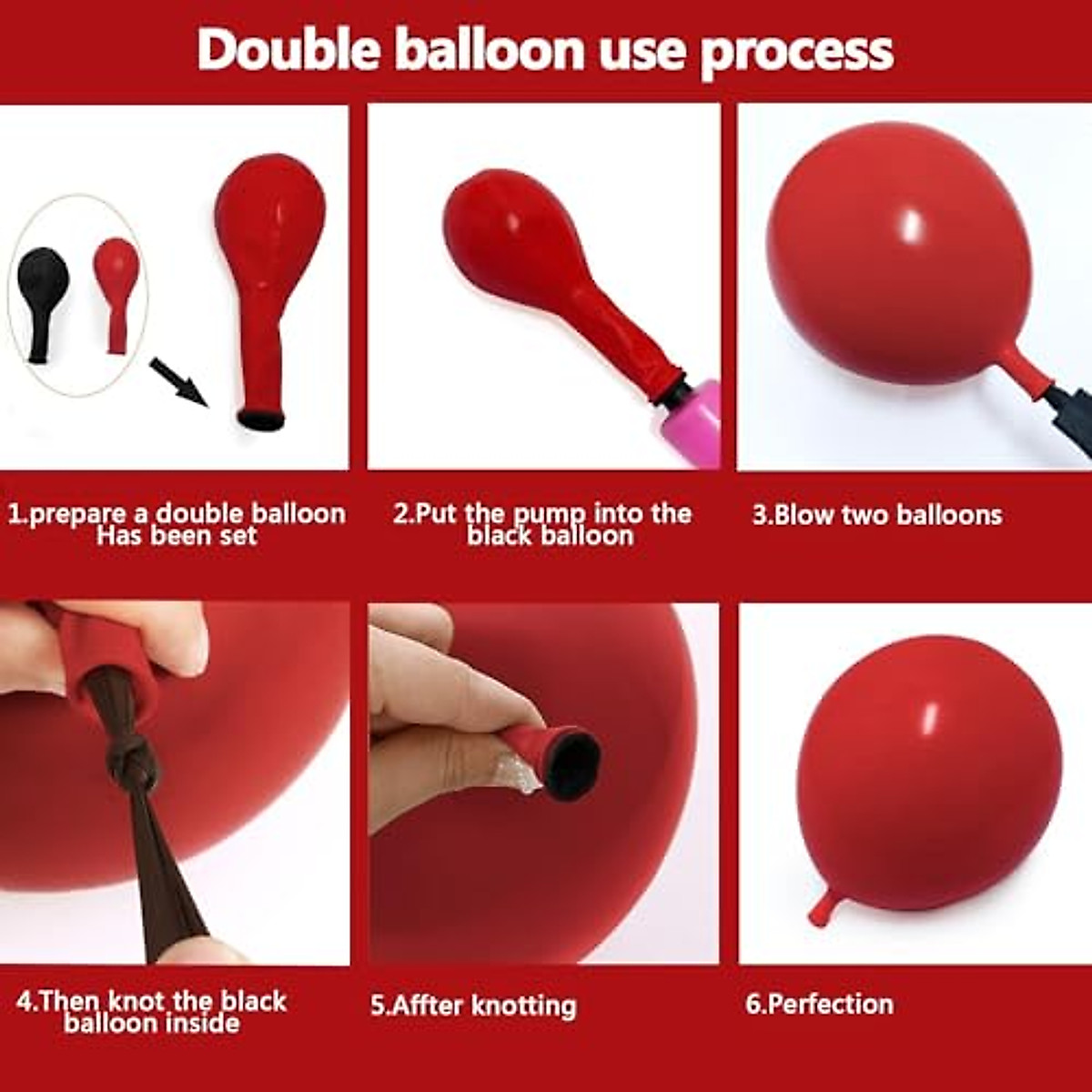 Double balloon use process

1.prepare a double balloon Has been set

2.Put the pump into the black balloon

3.Blow two balloons

4.Then knot the black balloon inside

5.Affter knotting

6.Perfection