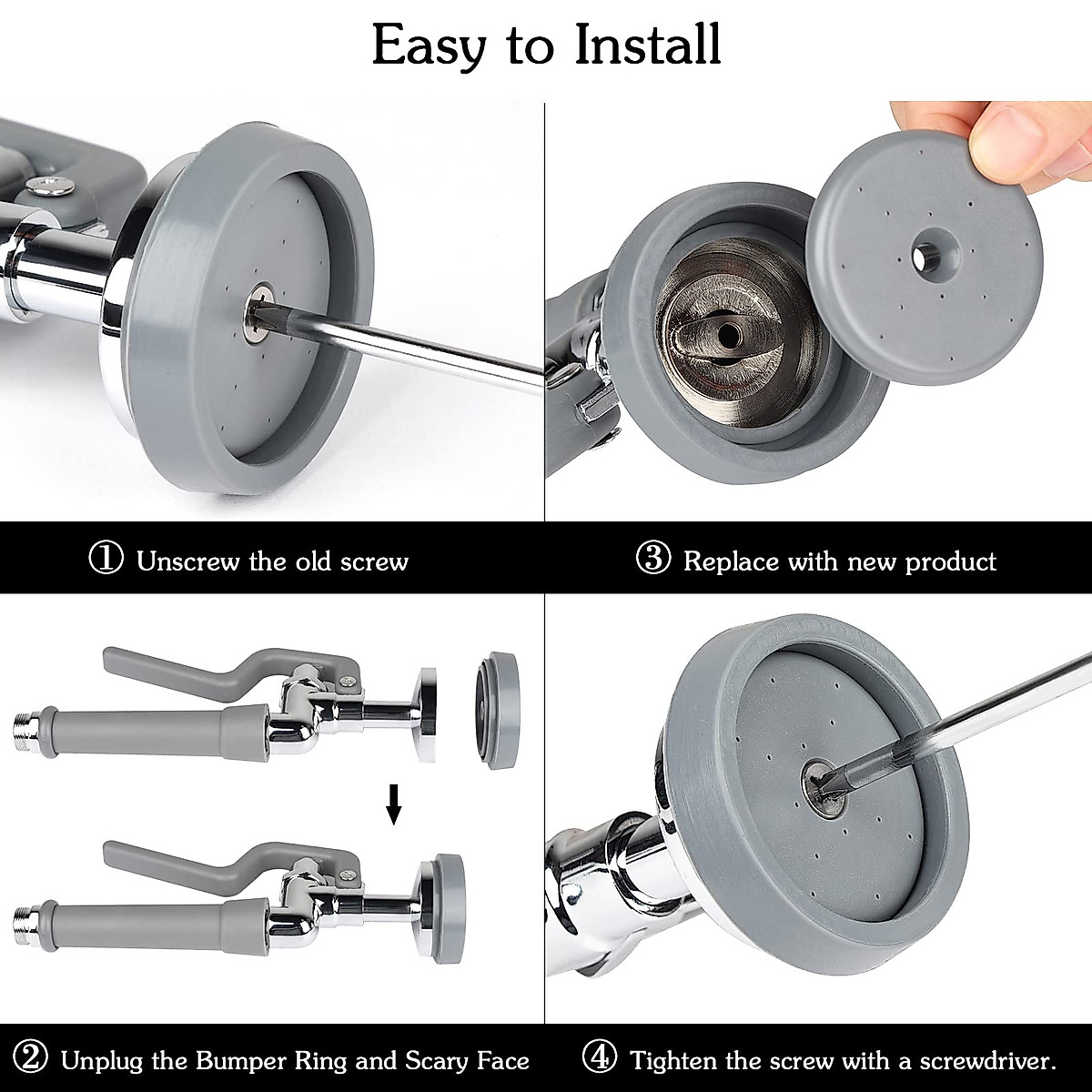 Easy to Install

① Unscrew the old screw

③ Replace with new product

② Unplug the Bumper Ring and Scary Face

④ Tighten the screw with a screwdriver.