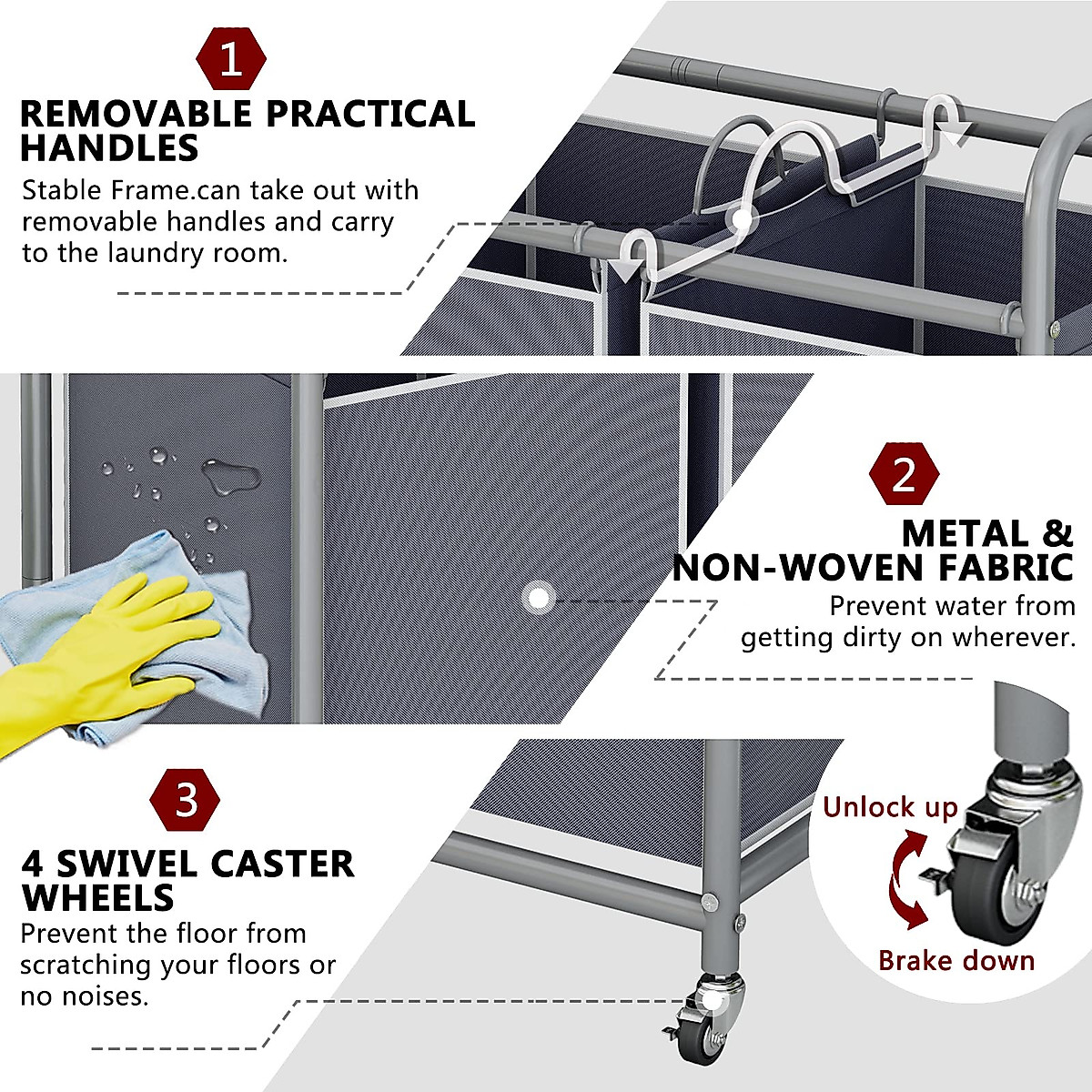 1

REMOVABLE PRACTICAL HANDLES

Stable Frame.can take out with removable handles and carry to the laundry room.

2

METAL & NON-WOVEN FABRIC

Prevent water from getting dirty on wherever.

3

4 SWIVEL CASTER WHEELS

Prevent the floor from scratching your floors or no noises.

Unlock up

Brake down