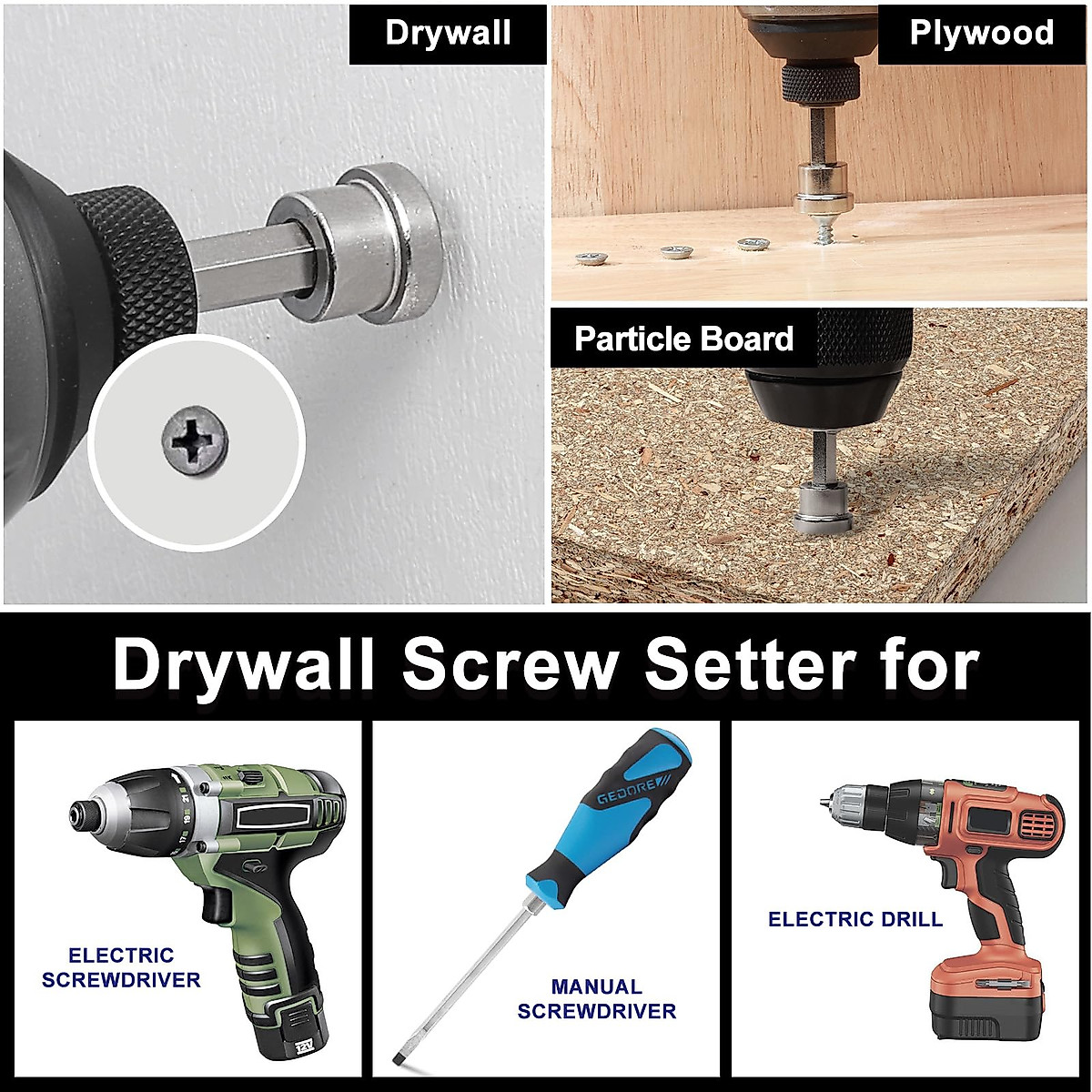 Drywall

Plywood

Particle Board

Drywall Screw Setter for

ELECTRIC SCREWDRIVER

12V

GEDORE

MANUAL SCREWDRIVER

ELECTRIC DRILL