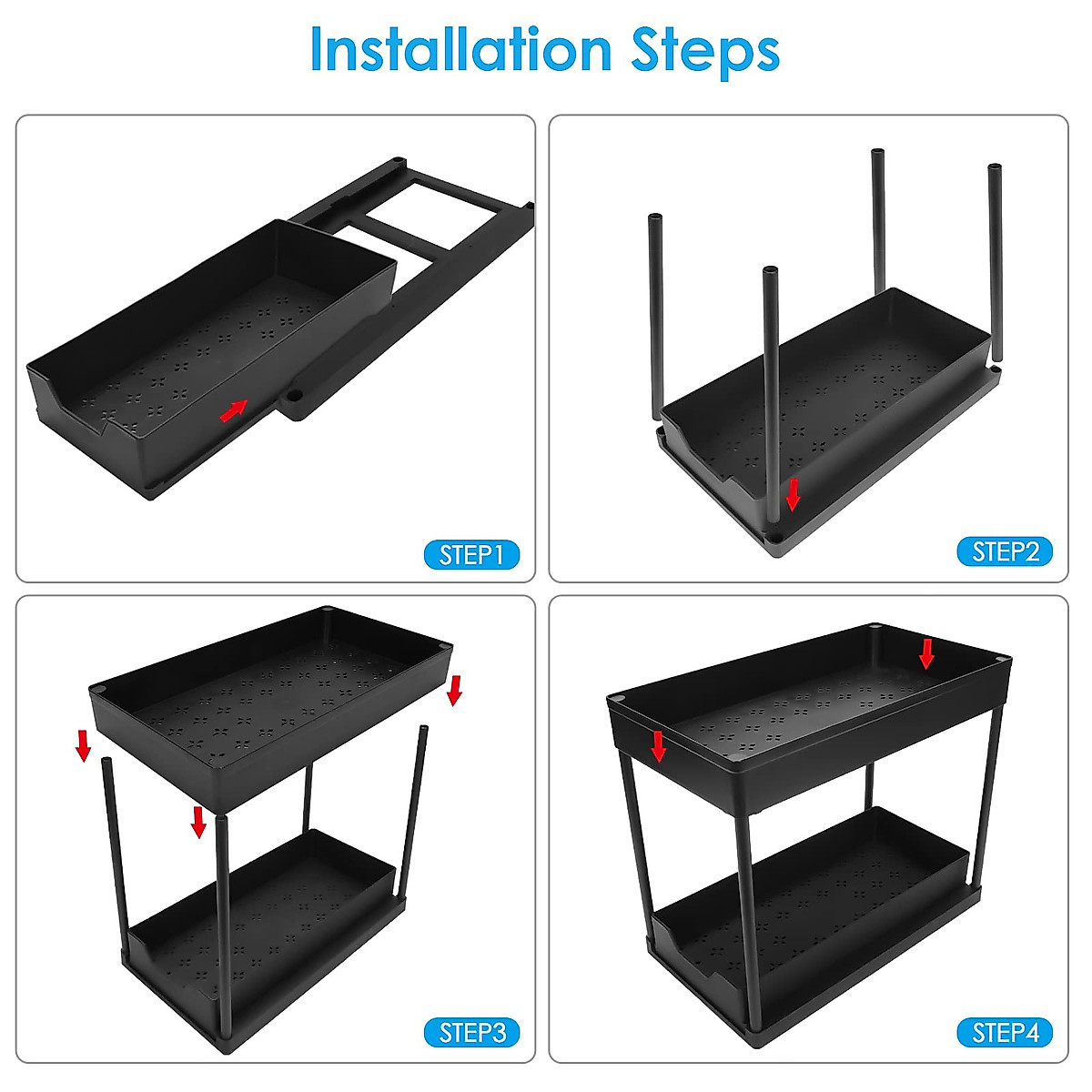 Installation Steps

STEP1

STEP2

STEP3

STEP4