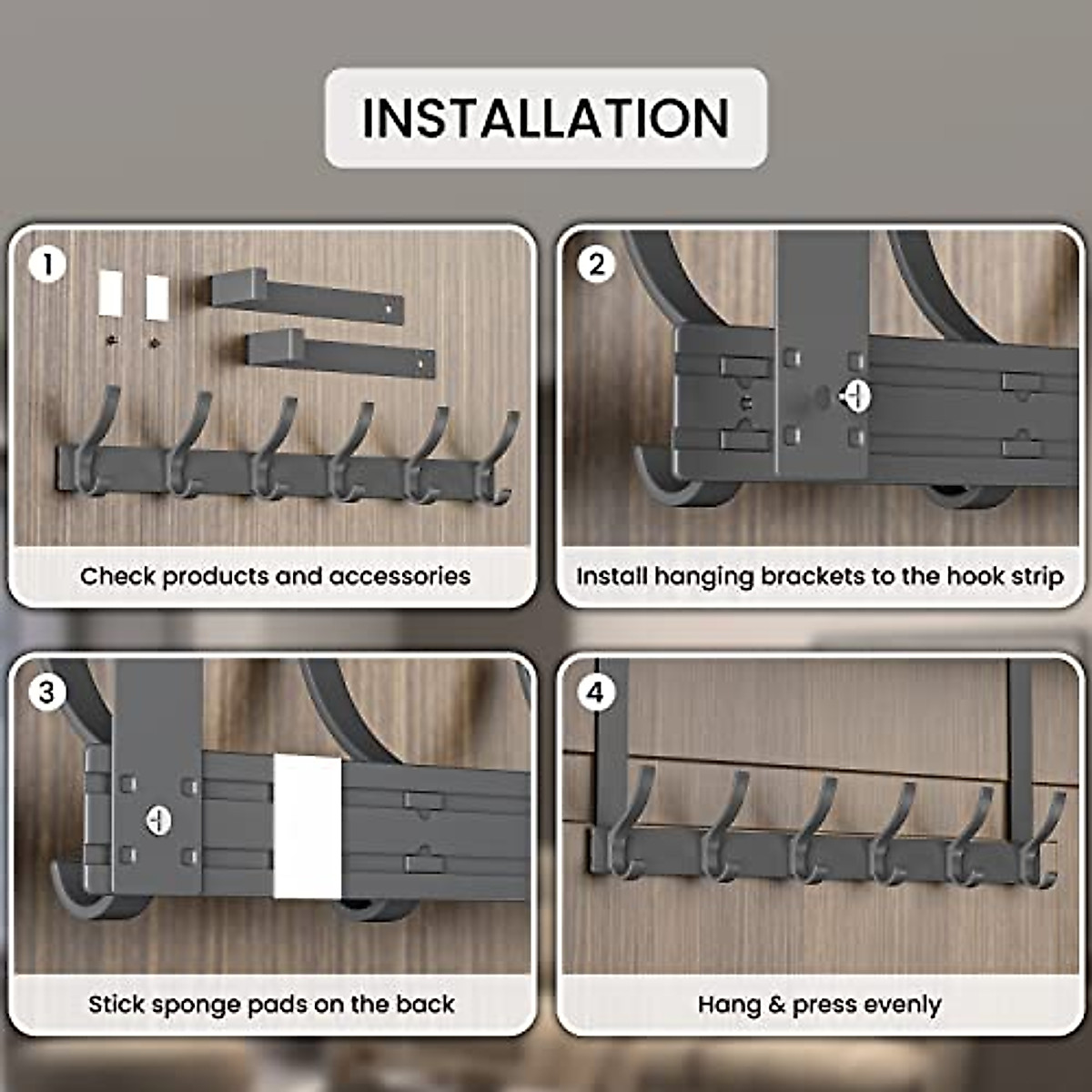 INSTALLATION

1
Check products and accessories

2
Install hanging brackets to the hook strip

3
Stick sponge pads on the back

4
Hang & press evenly