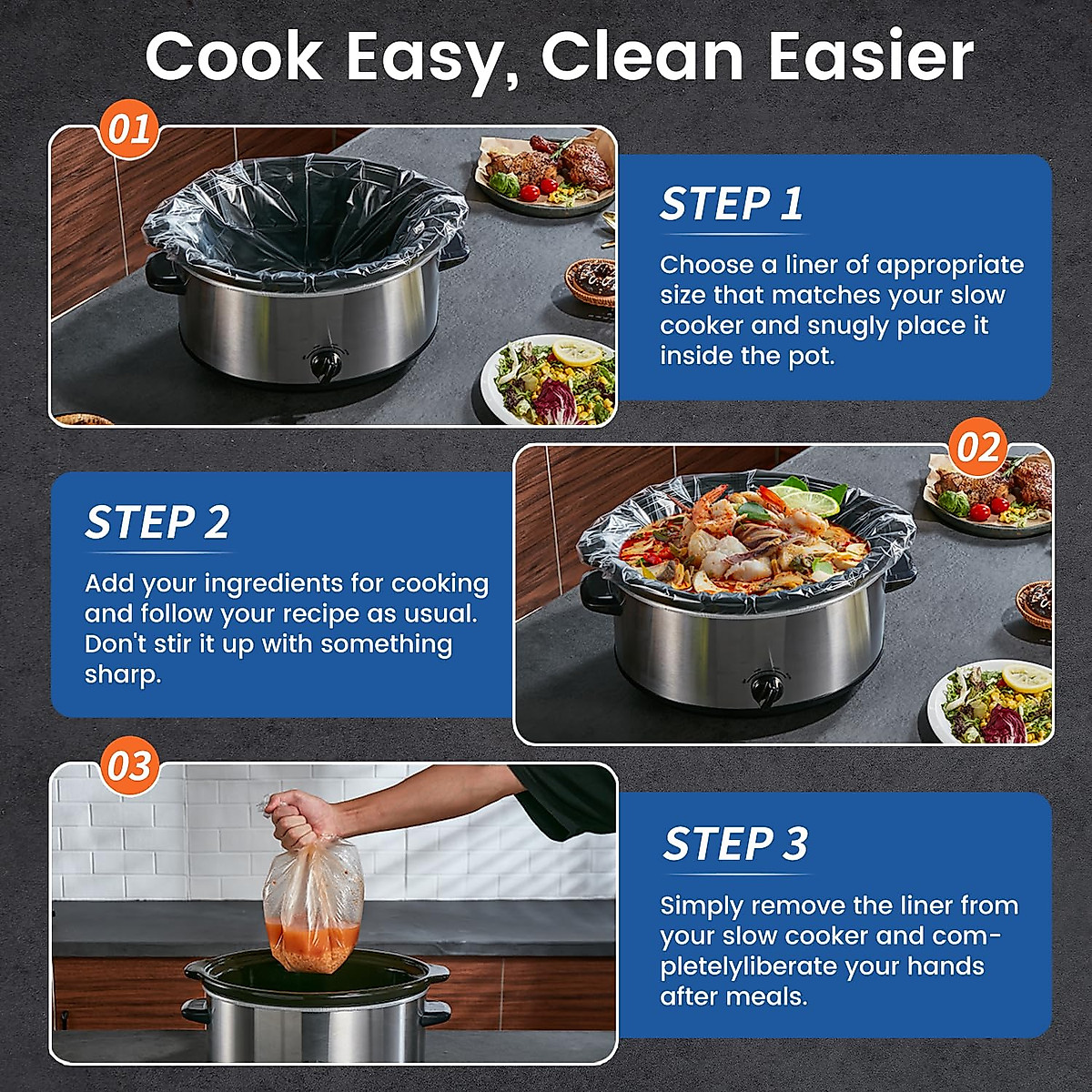 Cook Easy, Clean Easier

01

STEP 1

Choose a liner of appropriate size that matches your slow cooker and snugly place it inside the pot.

02

STEP 2

Add your ingredients for cooking and follow your recipe as usual. Don't stir it up with something sharp.

03

STEP 3

Simply remove the liner from your slow cooker and completelyliberate your hands after meals.