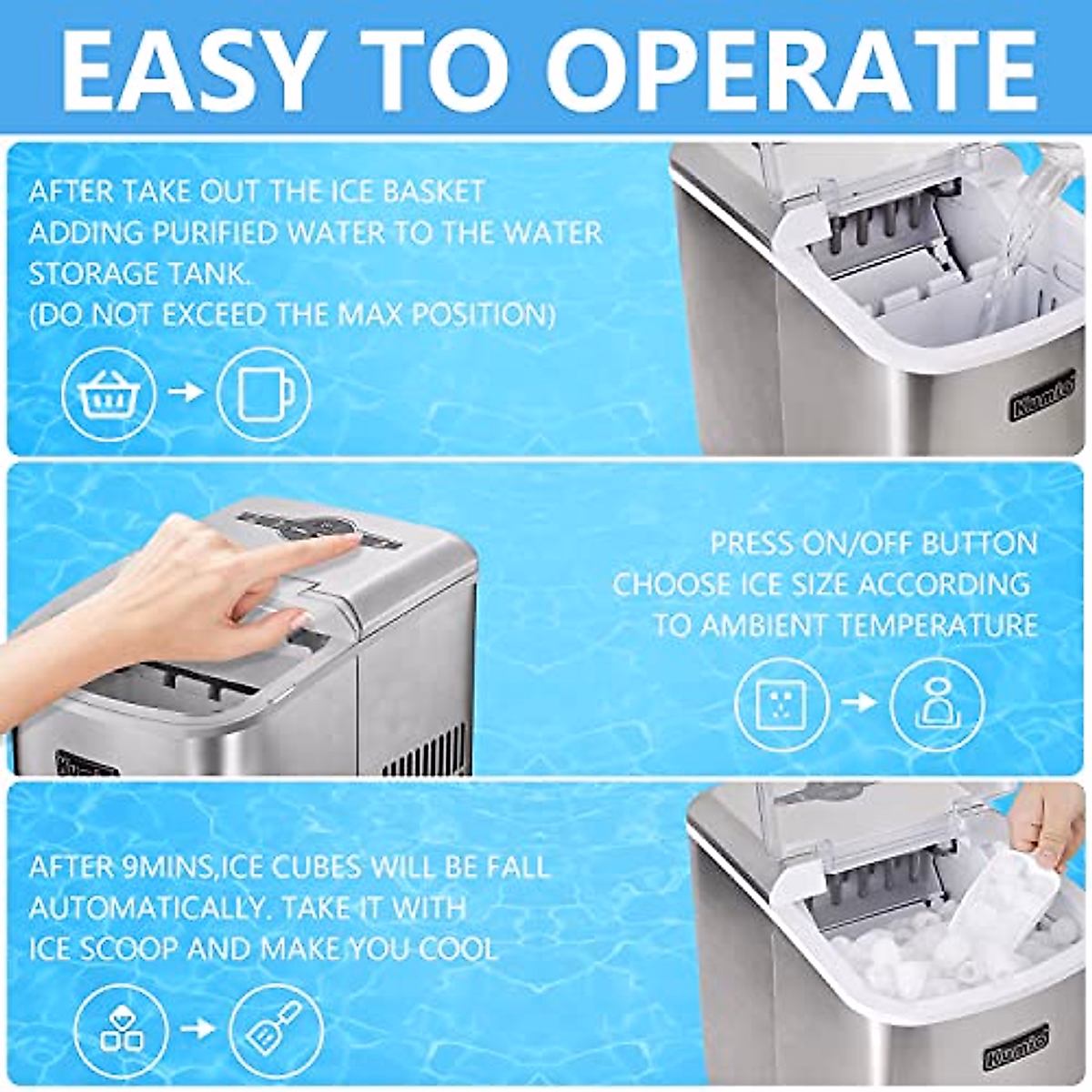 EASY TO OPERATE

AFTER TAKE OUT THE ICE BASKET ADDING PURIFIED WATER TO THE WATER STORAGE TANK.
(DO NOT EXCEED THE MAX POSITION)

Kismile

PRESS ON/OFF BUTTON CHOOSE ICE SIZE ACCORDING TO AMBIENT TEMPERATURE

AFTER 9MINS,ICE CUBES WILL BE FALL AUTOMATICALLY. TAKE IT WITH ICE SCOOP AND MAKE YOU COOL

Kismile