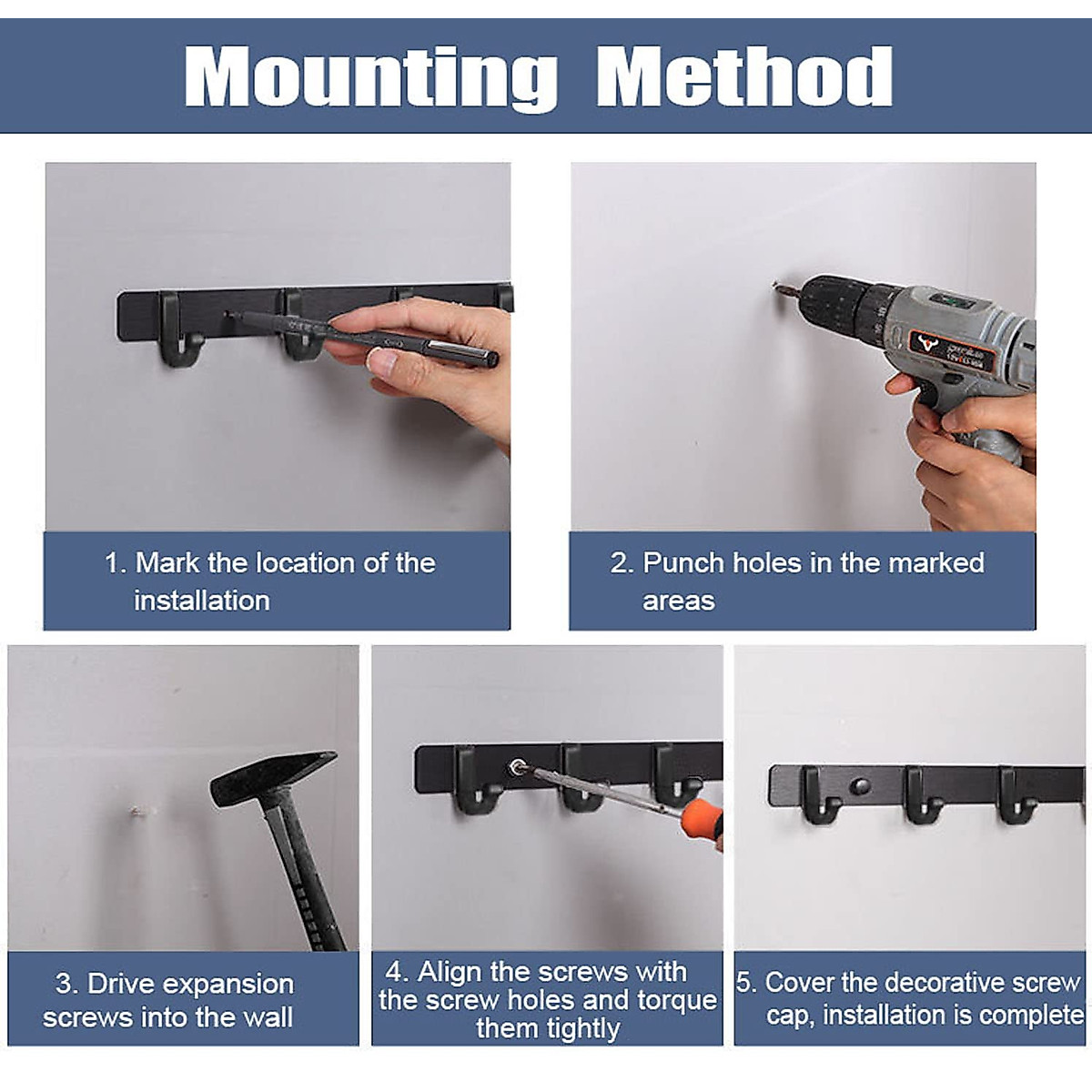 Mounting Method

1. Mark the location of the installation

2. Punch holes in the marked areas

3. Drive expansion screws into the wall

4. Align the screws with the screw holes and torque them tightly

5. Cover the decorative screw cap, installation is complete