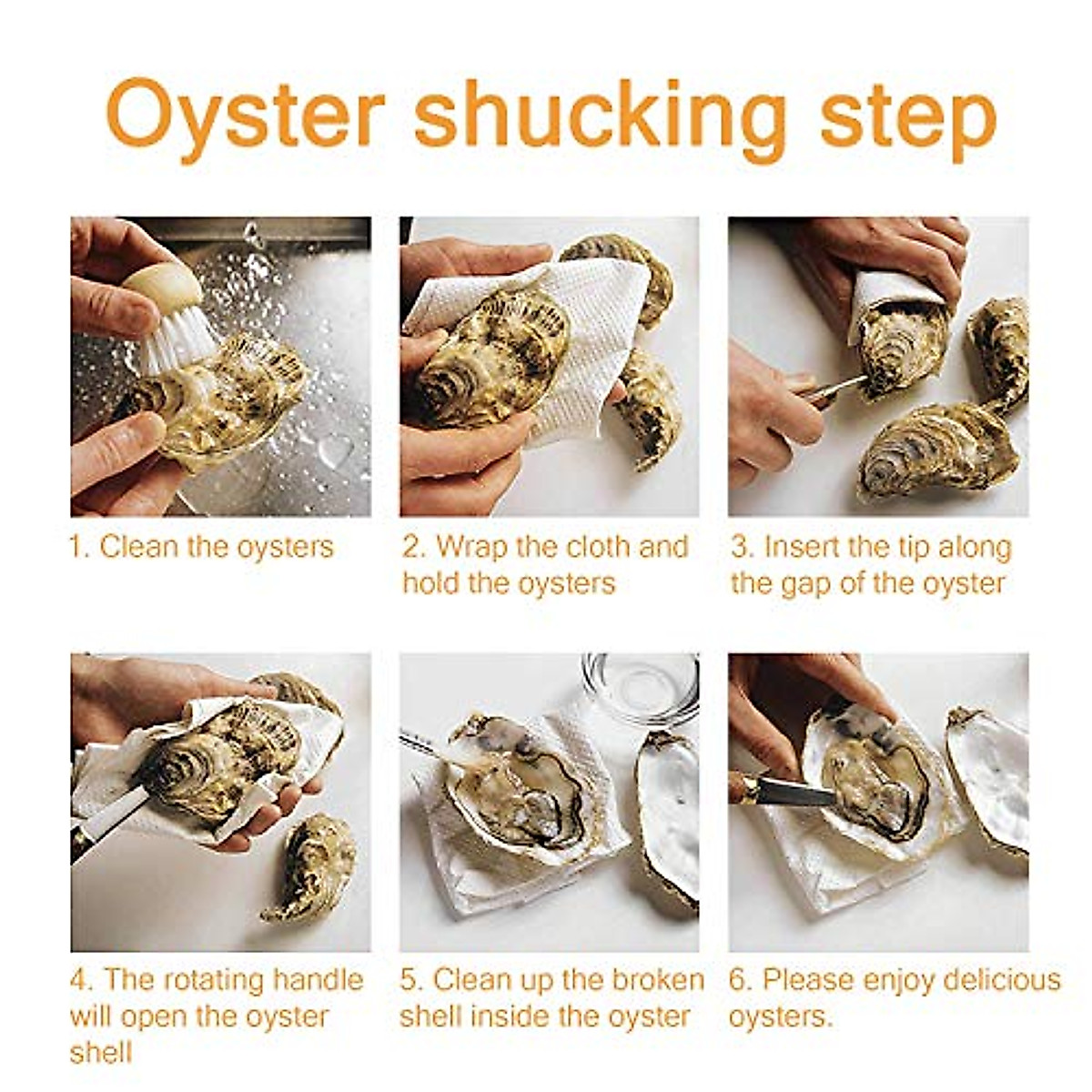 Oyster shucking step

1. Clean the oysters

2. Wrap the cloth and hold the oysters

3. Insert the tip along the gap of the oyster

4. The rotating handle will open the oyster shell

5. Clean up the broken shell inside the oyster

6. Please enjoy delicious oysters.