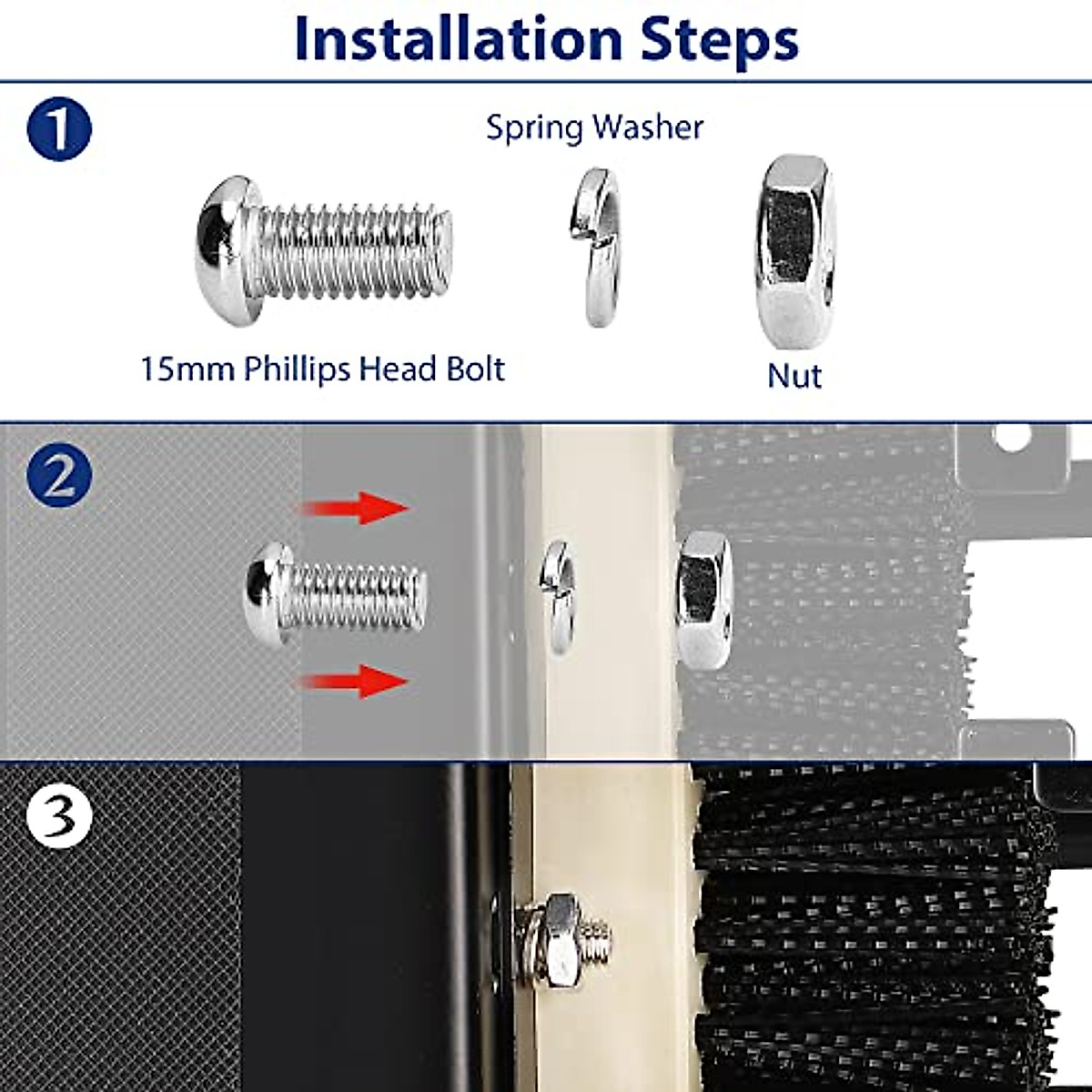 Installation Steps

1

Spring Washer

15mm Phillips Head Bolt

Nut

2

3