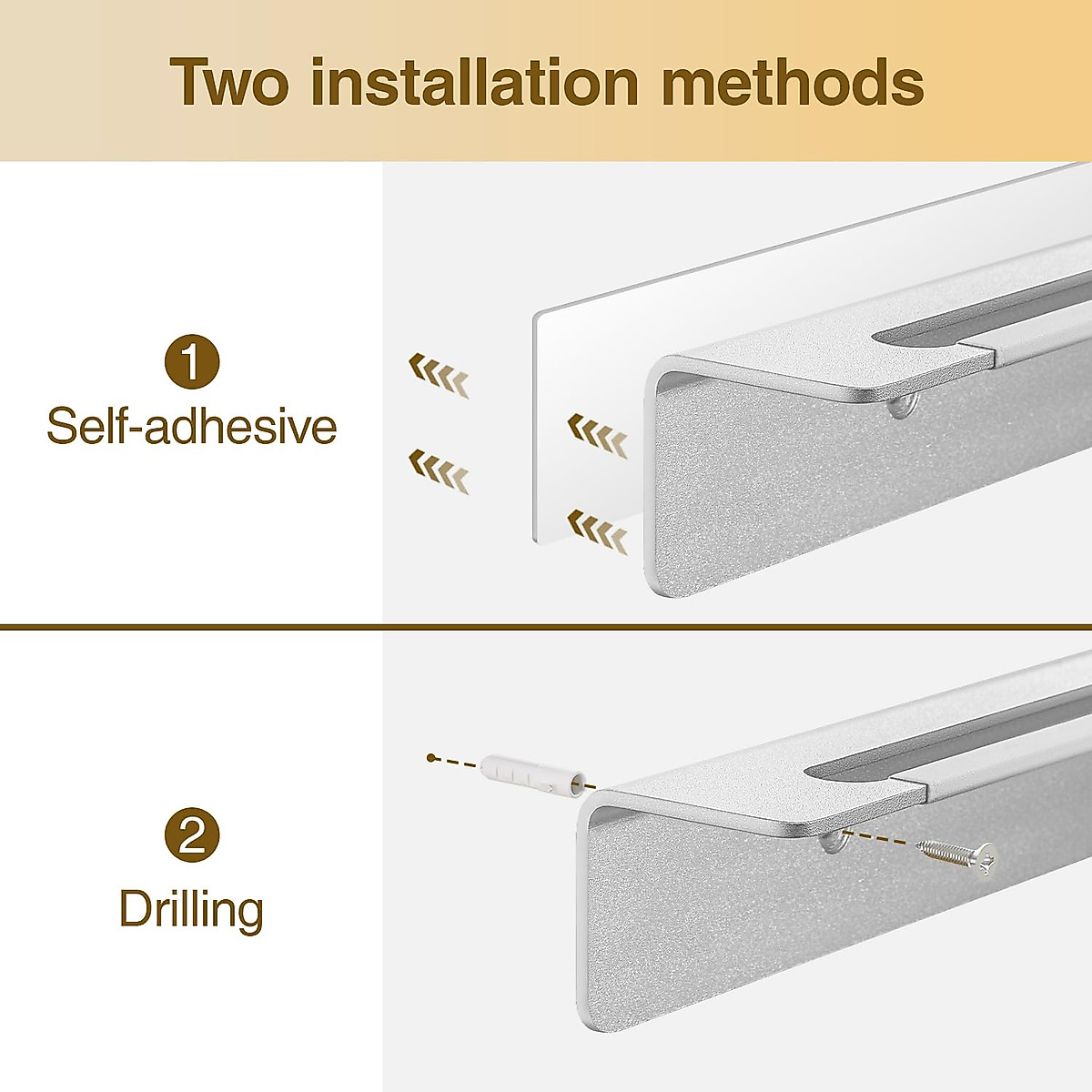 Two installation methods

1
Self-adhesive

2
Drilling