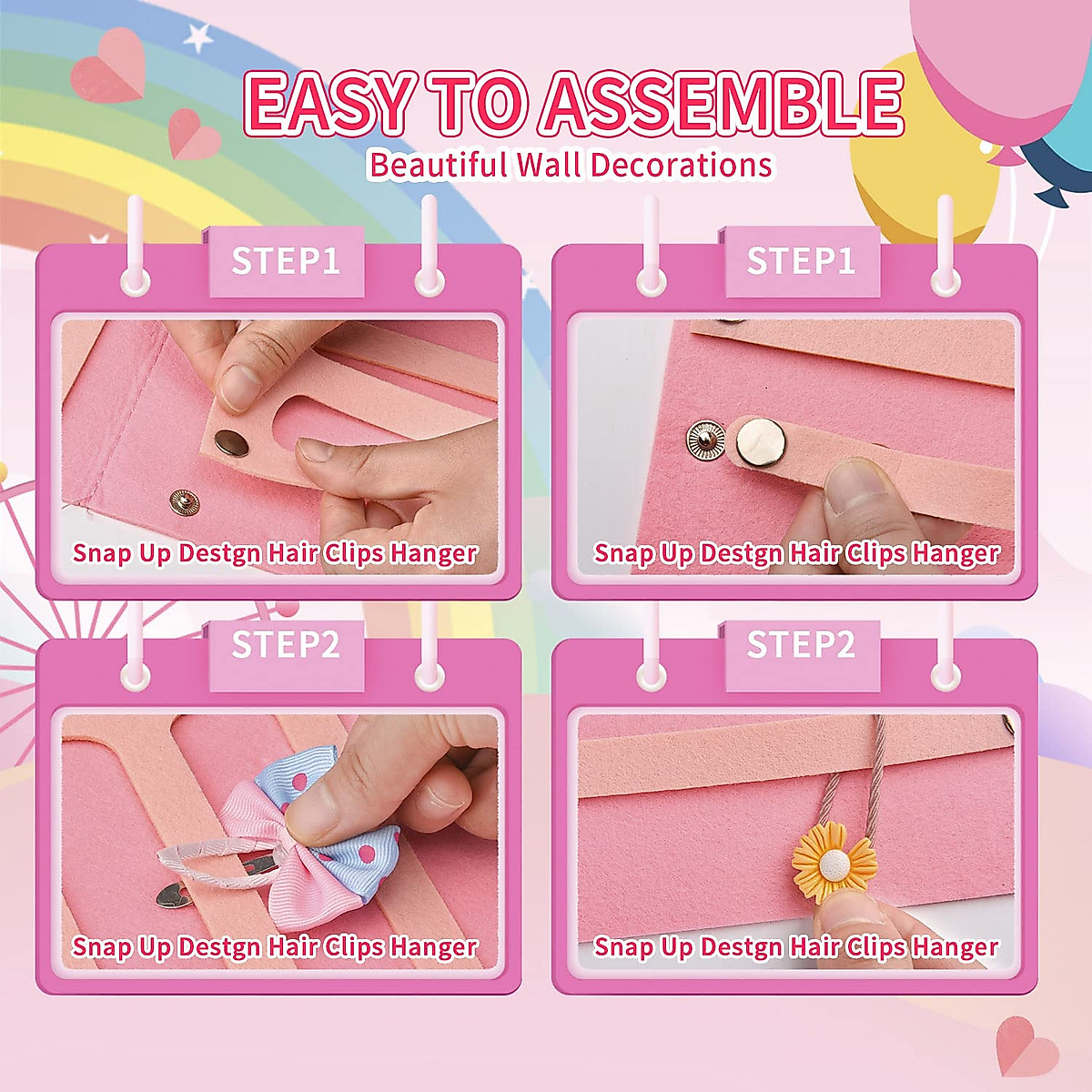 EASY TO ASSEMBLE
Beautiful Wall Decorations

STEP1
Snap Up Destgn Hair Clips Hanger

STEP1
Snap Up Destgn Hair Clips Hanger

STEP2
Snap Up Destgn Hair Clips Hanger

STEP2
Snap Up Destgn Hair Clips Hanger