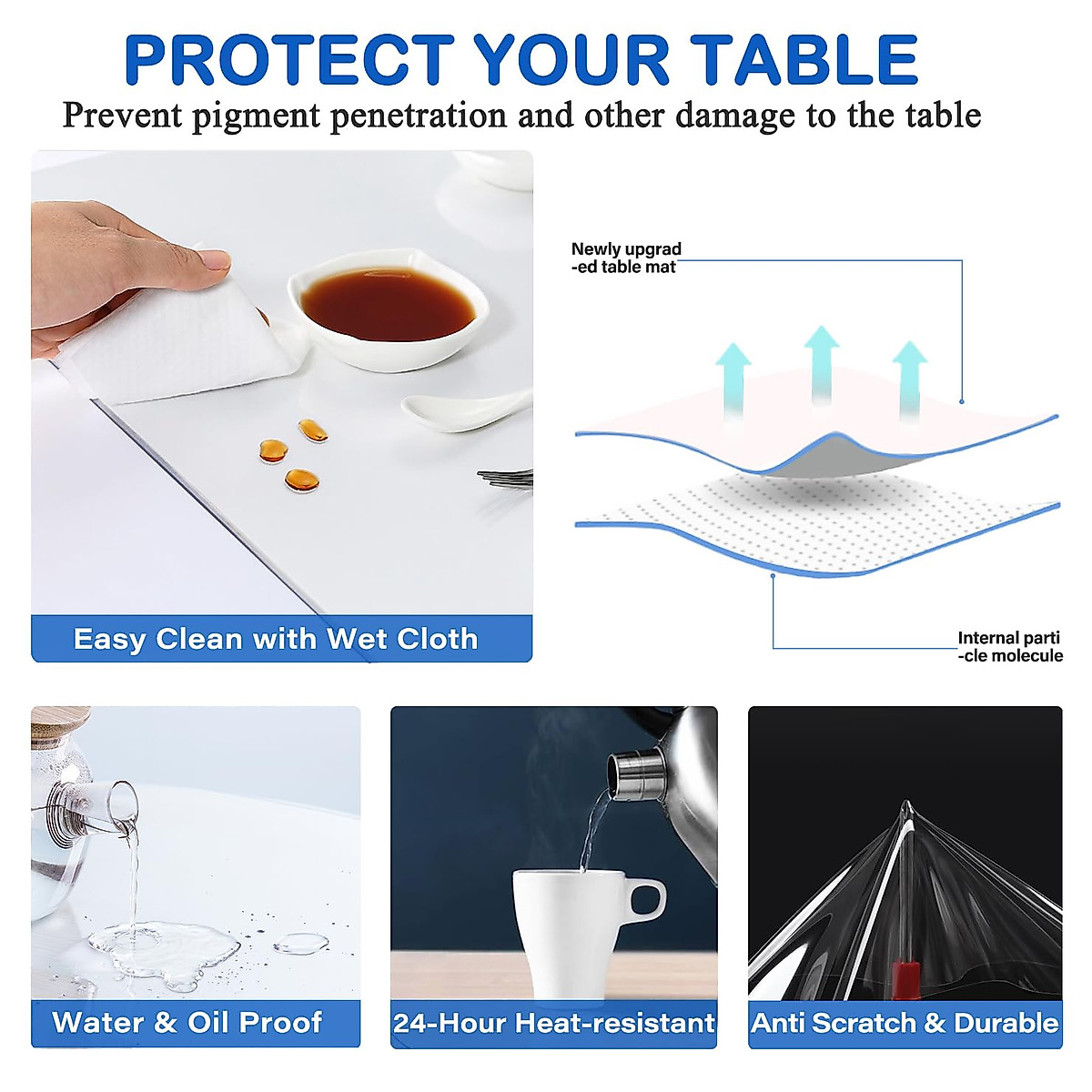 PROTECT YOUR TABLE

Prevent pigment penetration and other damage to the table

Easy Clean with Wet Cloth

Newly upgrad -ed table mat

Internal parti -cle molecule

Water & Oil Proof

24-Hour Heat-resistant

Anti Scratch & Durable