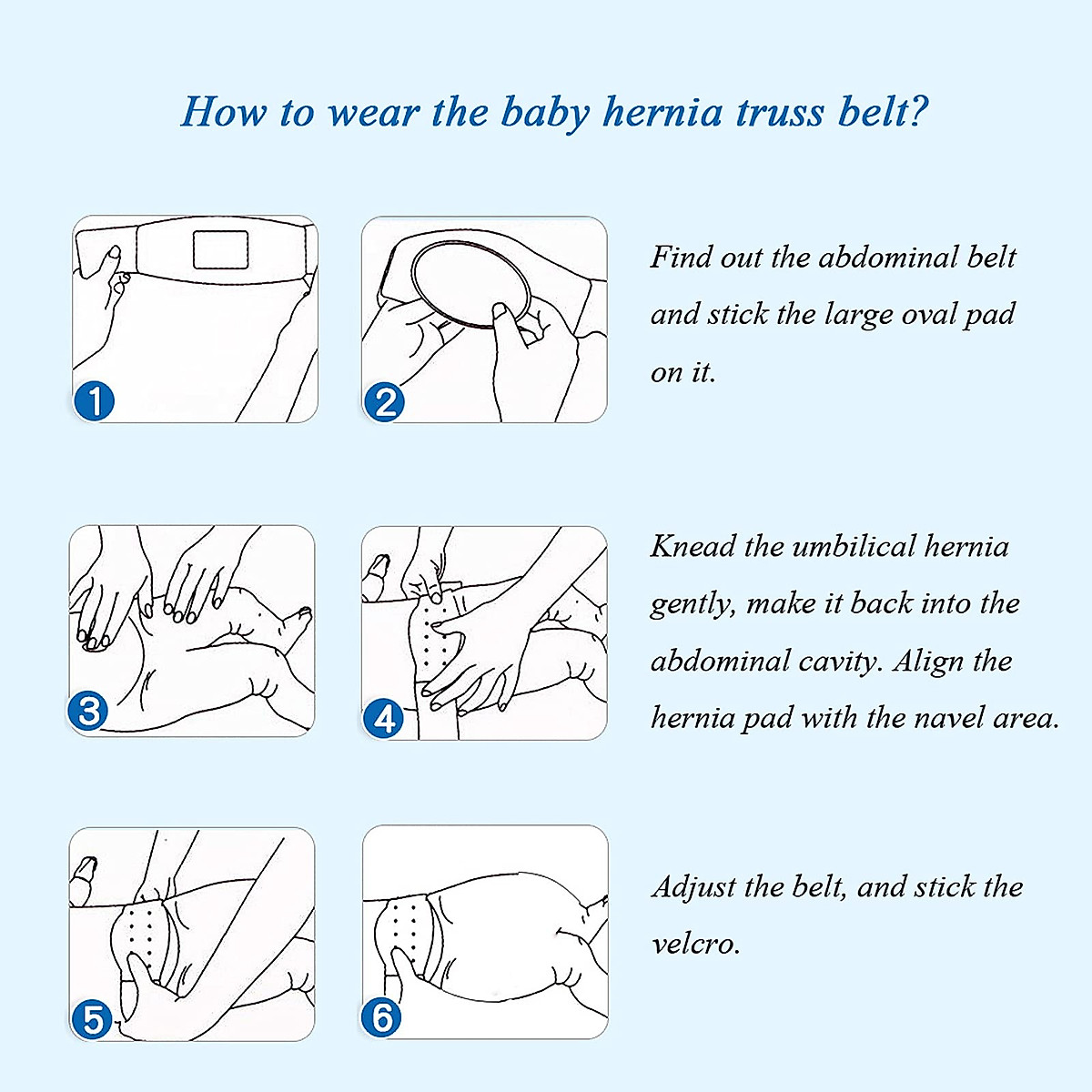 How to wear the baby hernia truss belt?

1

2

Find out the abdominal belt and stick the large oval pad on it.

3

4

Knead the umbilical hernia gently, make it back into the abdominal cavity. Align the hernia pad with the navel area.

5

6

Adjust the belt, and stick the velcro.