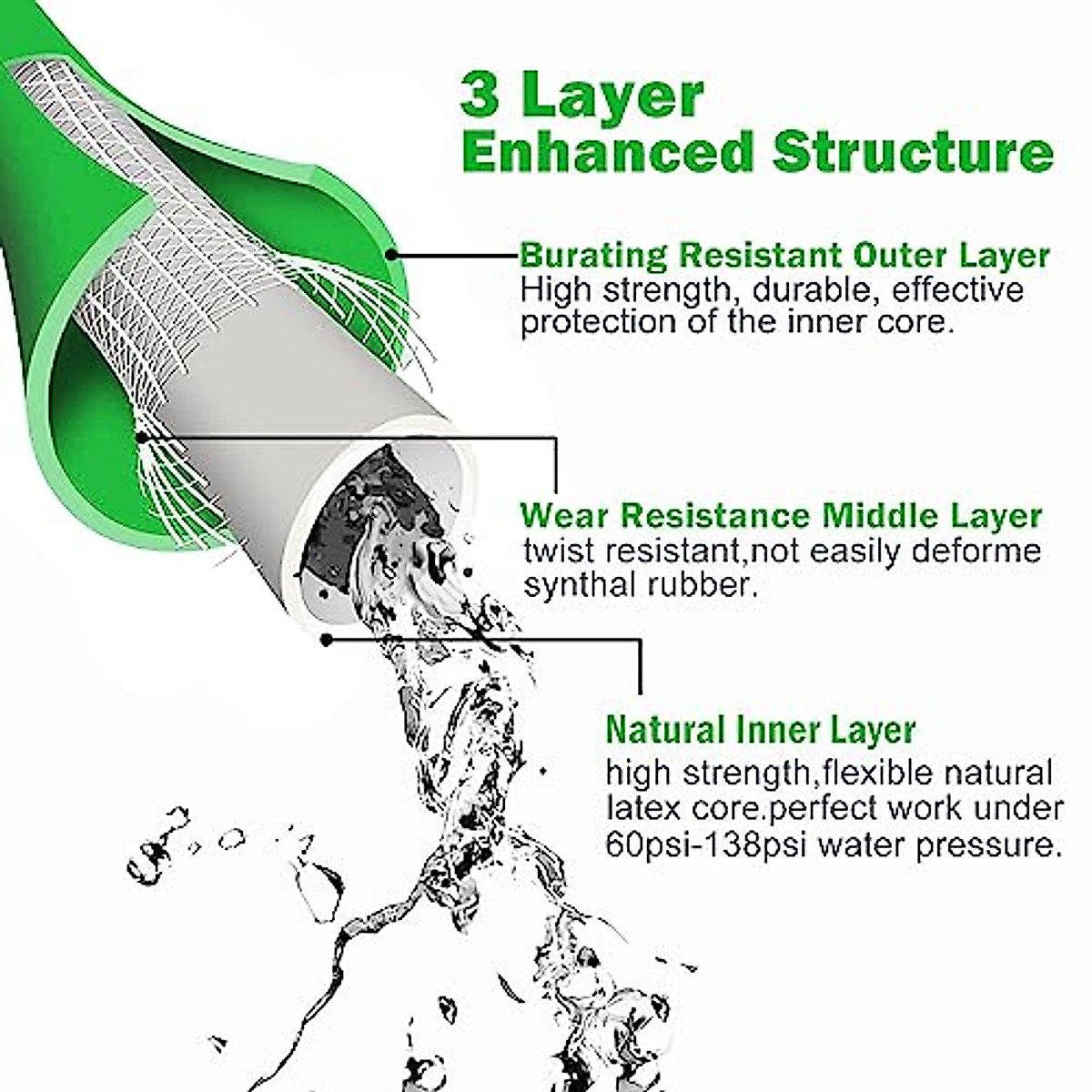 3 Layer
Enhanced Structure

Burating Resistant Outer Layer
High strength, durable, effective protection of the inner core.

Wear Resistance Middle Layer
twist resistant,not easily deforme synthal rubber.

Natural Inner Layer
high strength,flexible natural latex core.perfect work under 60psi-138psi water pressure.