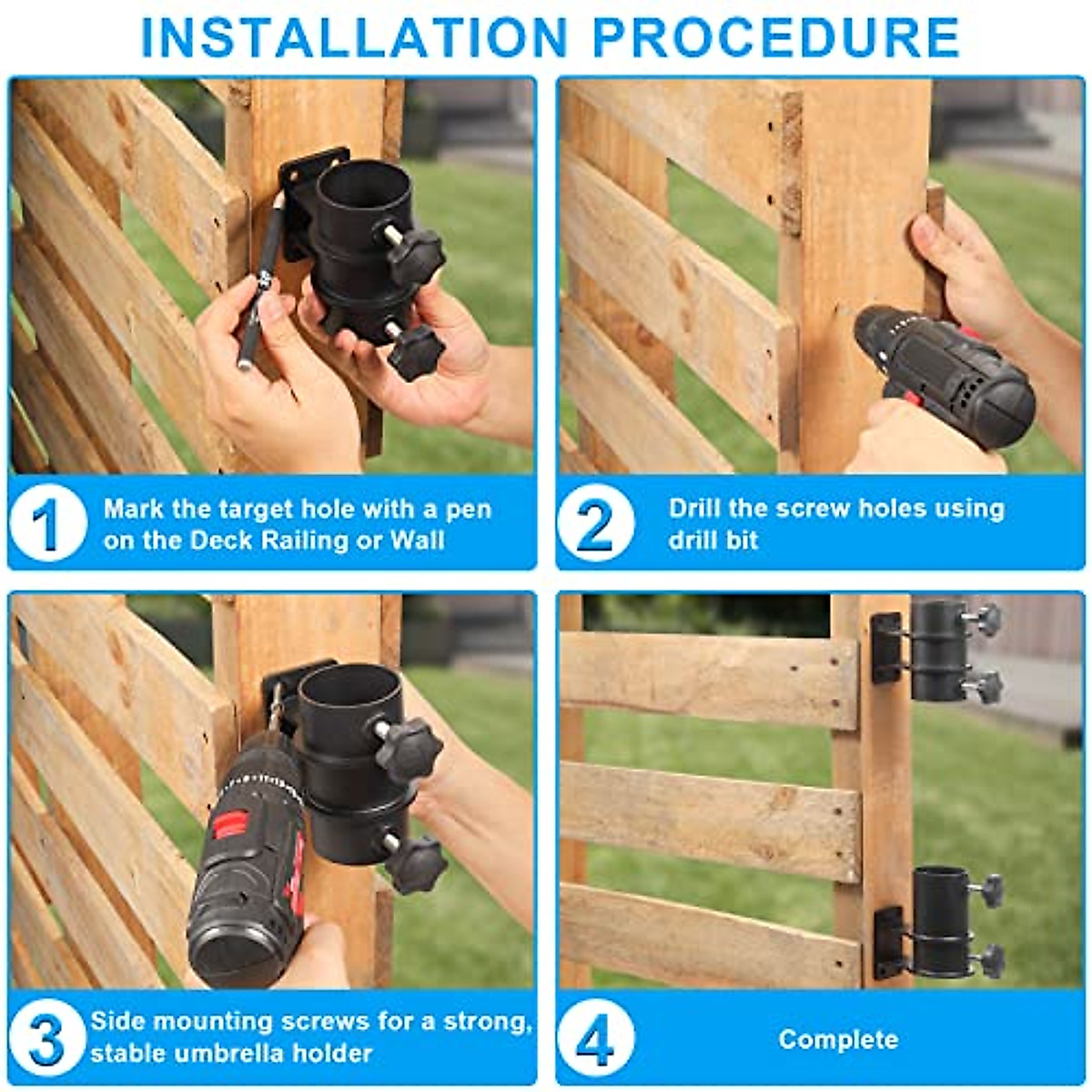 INSTALLATION PROCEDURE

1 Mark the target hole with a pen on the Deck Railing or Wall

2 Drill the screw holes using drill bit

3 Side mounting screws for a strong, stable umbrella holder

4 Complete