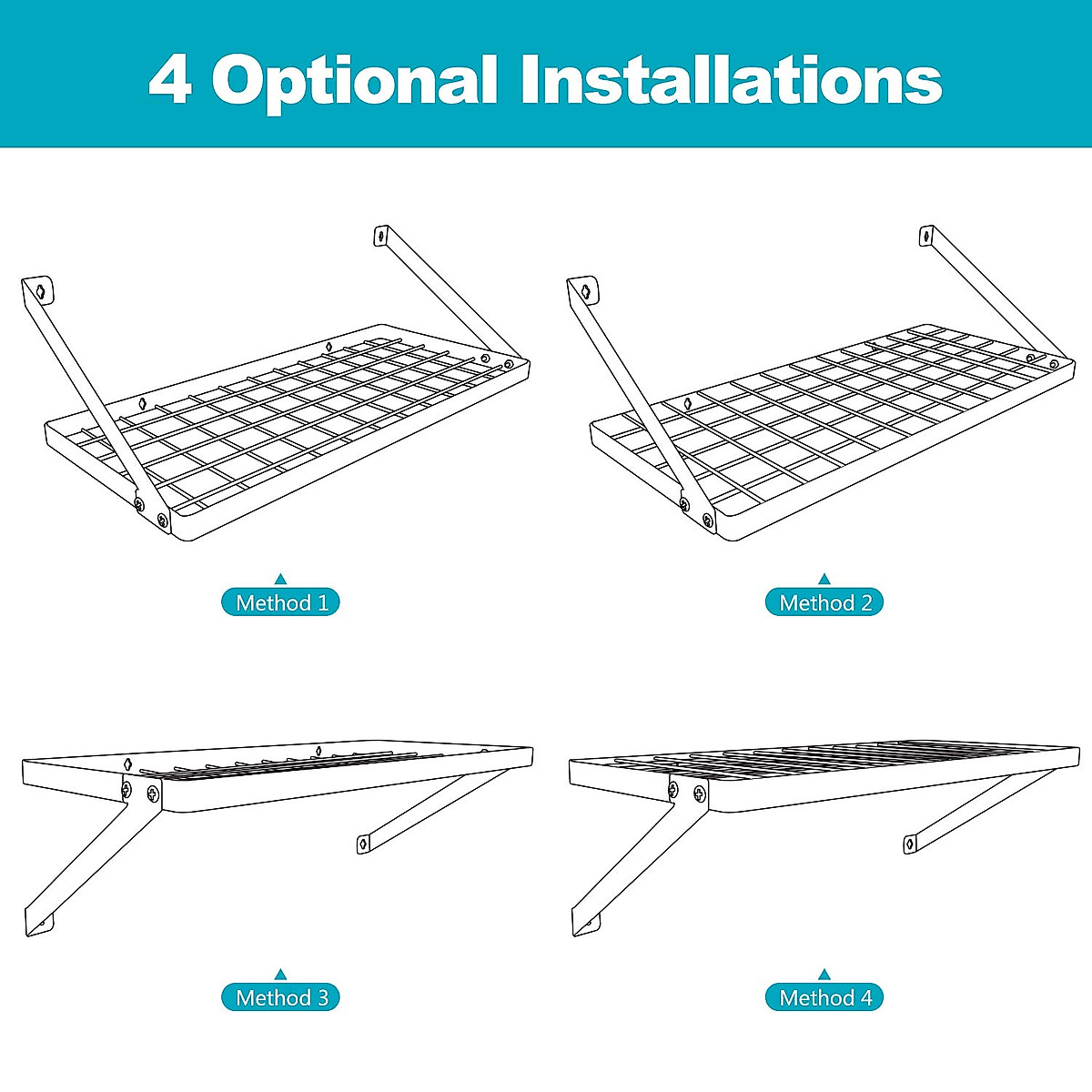 4 Optional Installations

Method 1

Method 2

Method 3

Method 4