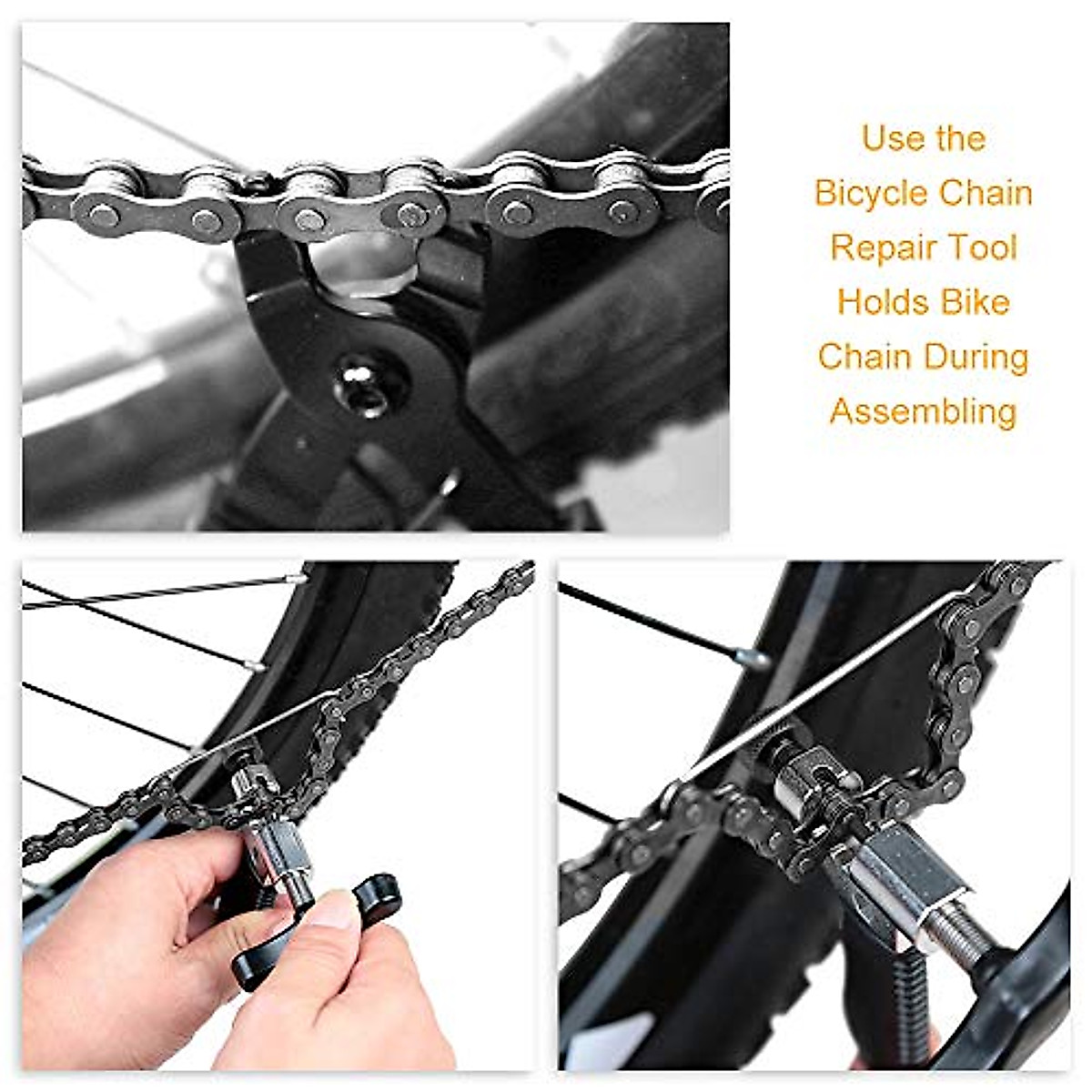 Use the Bicycle Chain Repair Tool Holds Bike Chain During Assembling