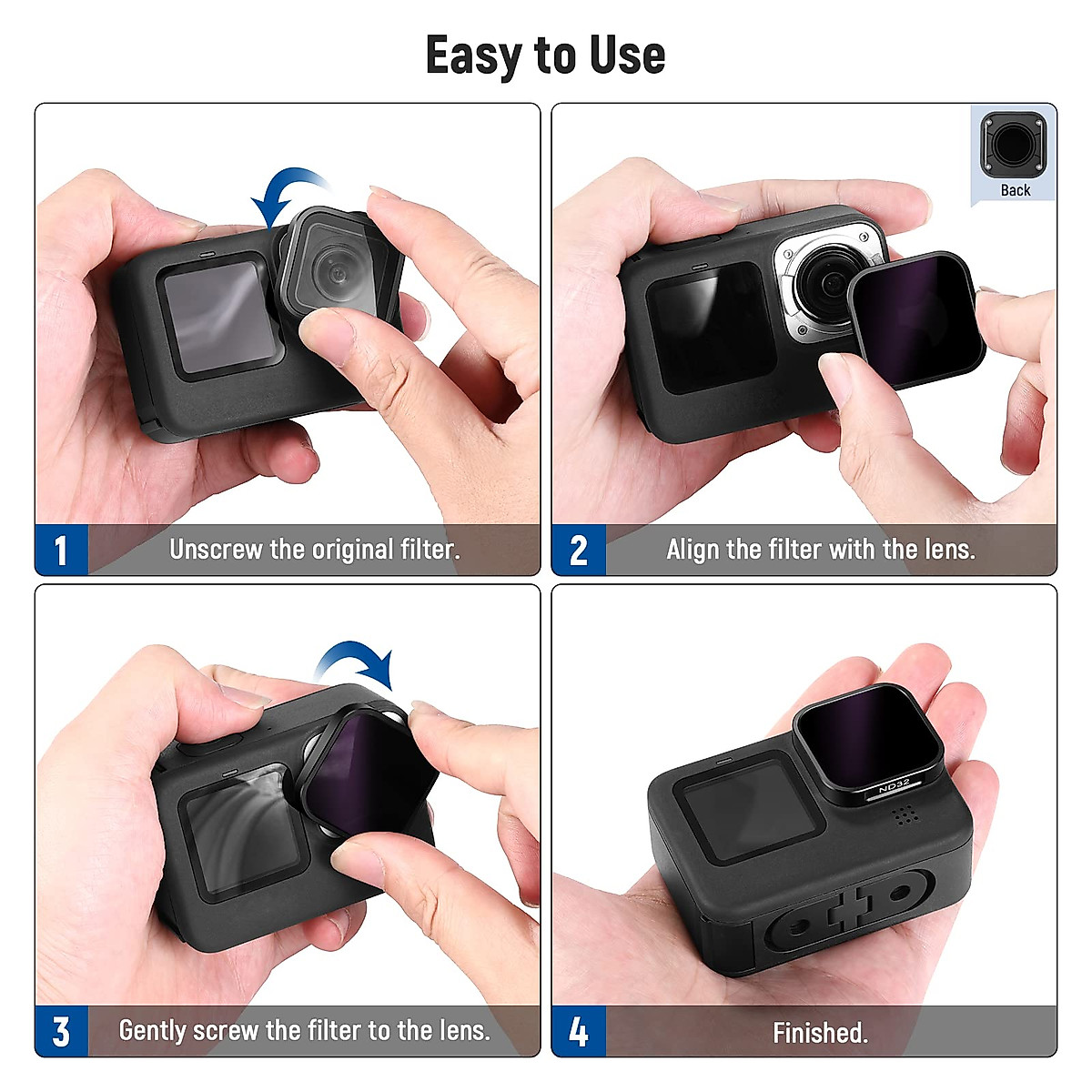 Easy to Use

1 Unscrew the original filter.

Back

2 Align the filter with the lens.

3 Gently screw the filter to the lens.

ND32

4 Finished.