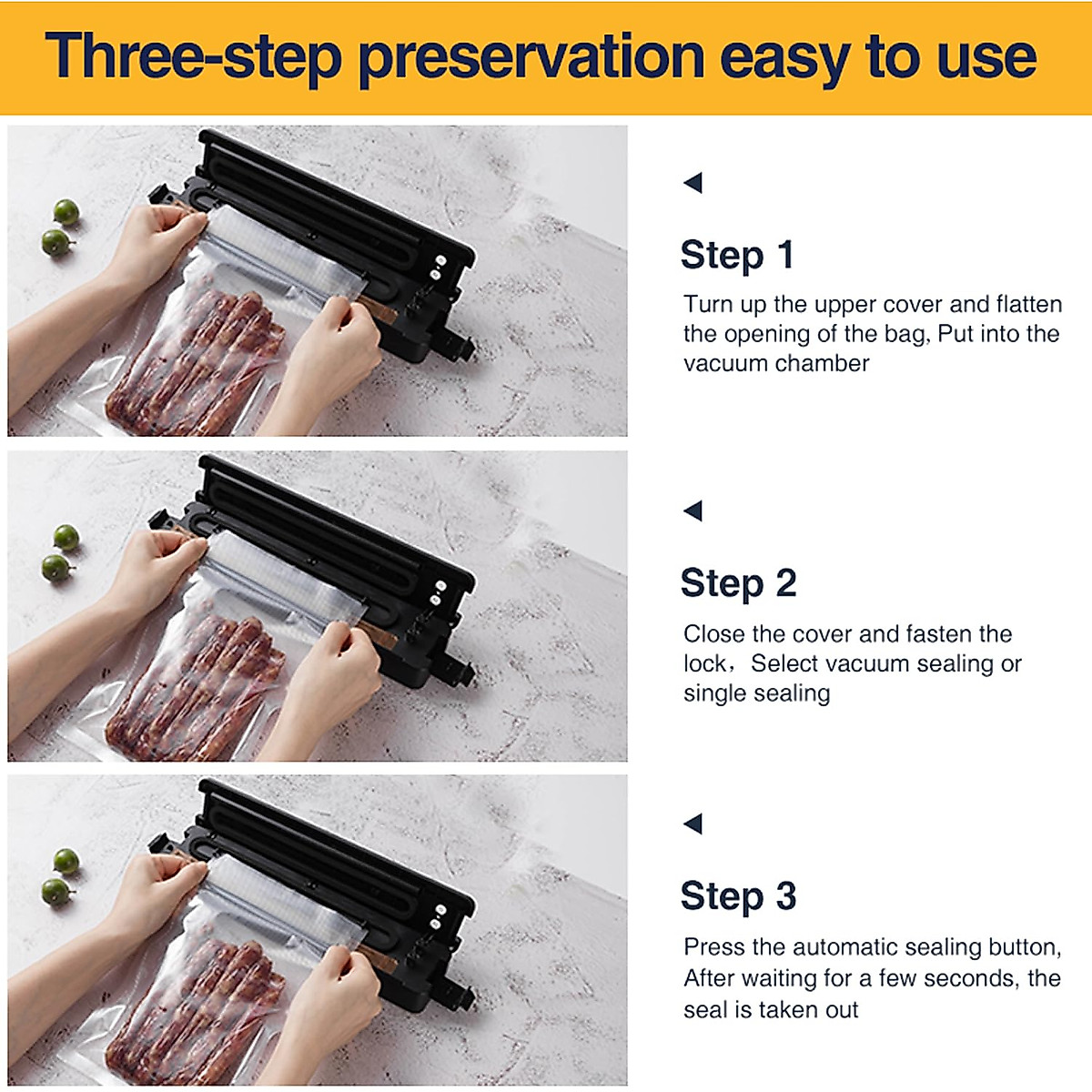 Three-step preservation easy to use

Step 1

Turn up the upper cover and flatten the opening of the bag, Put into the vacuum chamber

Step 2

Close the cover and fasten the lock，Select vacuum sealing or single sealing

Step 3

Press the automatic sealing button, After waiting for a few seconds, the seal is taken out