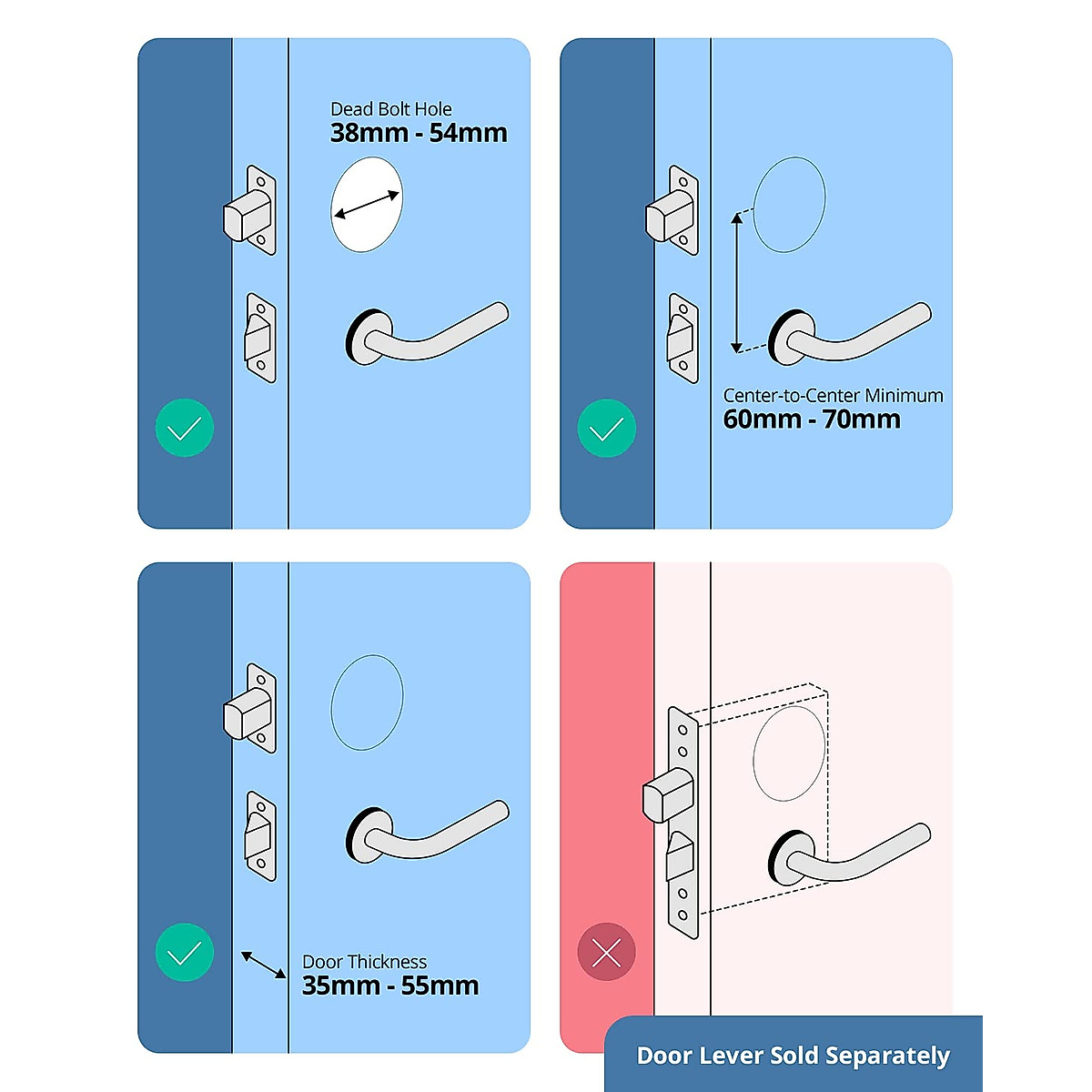 Dead Bolt Hole
38mm - 54mm

Center-to-Center Minimum
60mm - 70mm

Door Thickness
35mm - 55mm

Door Lever Sold Separately