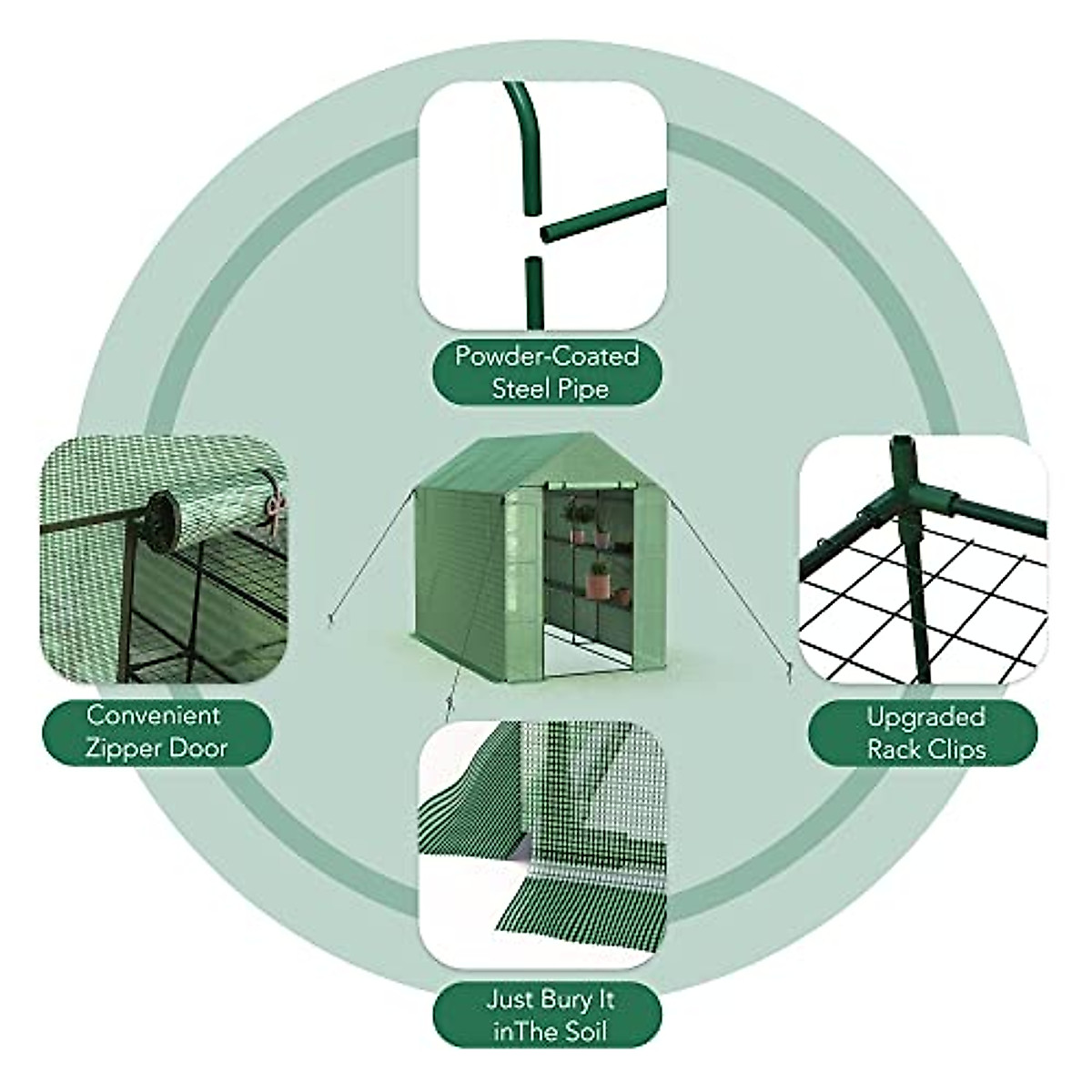 Powder-Coated Steel Pipe

Convenient Zipper Door

Upgraded Rack Clips

Just Bury It inThe Soil