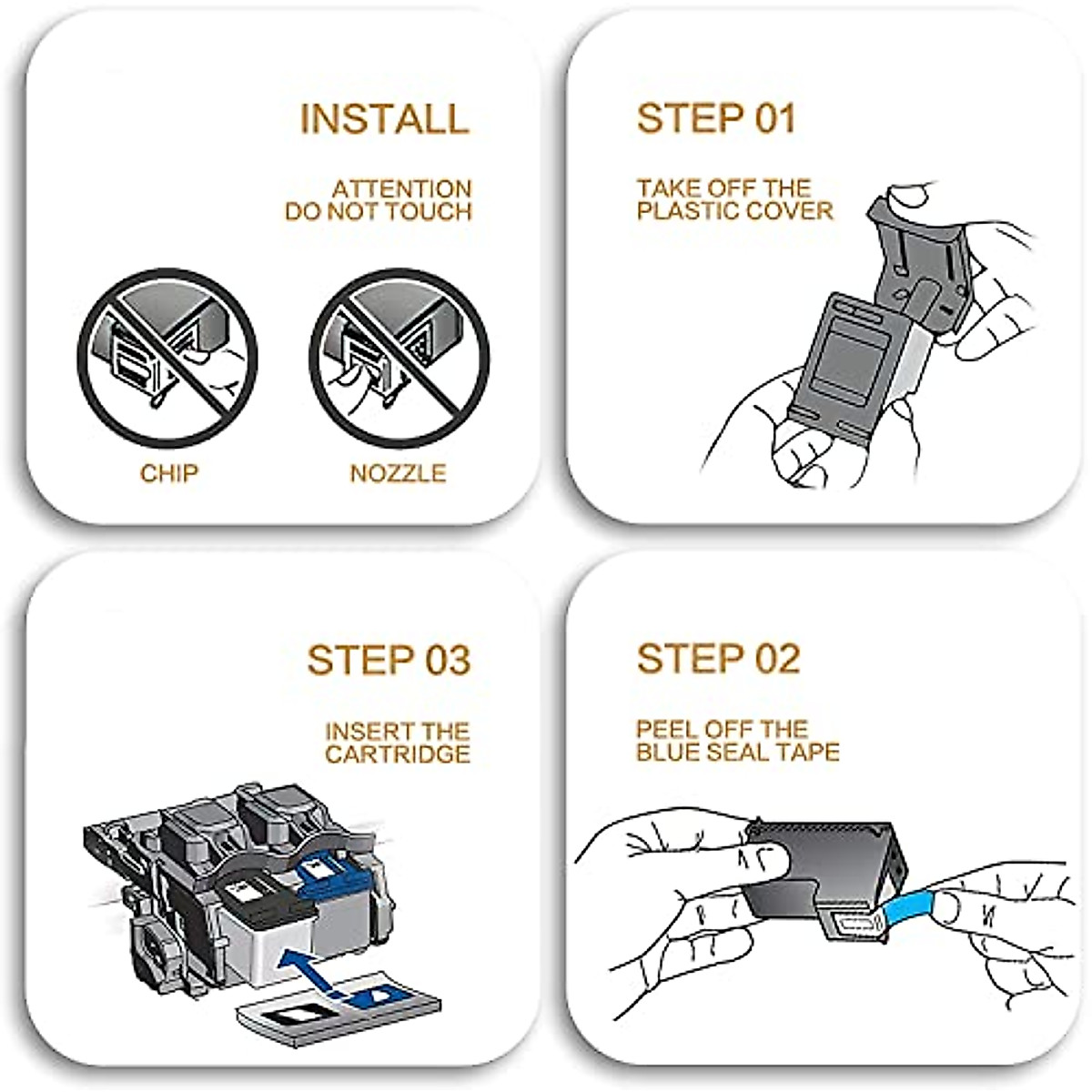 INSTALL

ATTENTION
DO NOT TOUCH

CHIP

NOZZLE

STEP 01

TAKE OFF THE
PLASTIC COVER

STEP 03

INSERT THE
CARTRIDGE

STEP 02

PEEL OFF THE
BLUE SEAL TAPE