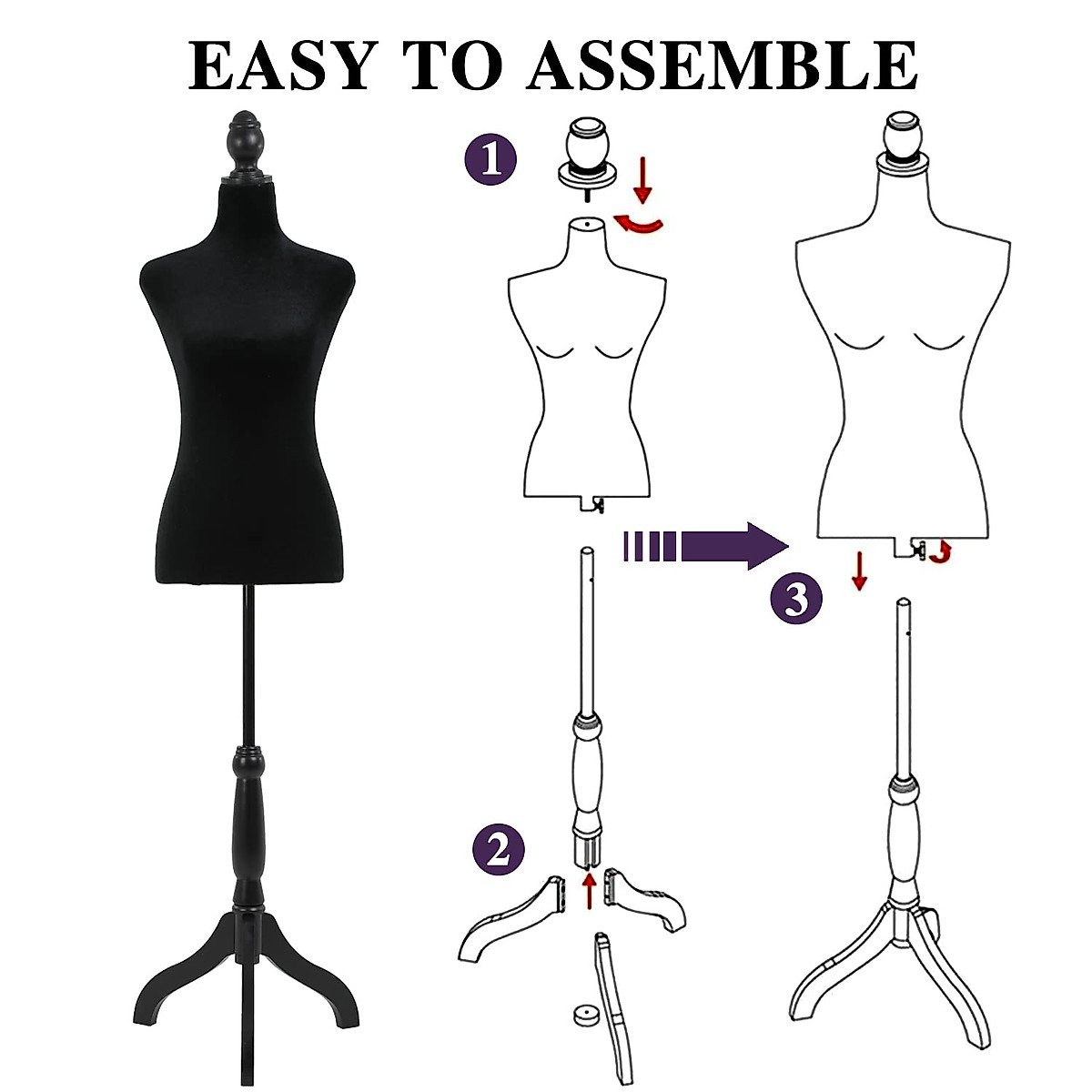 EASY TO ASSEMBLE

1

2

3