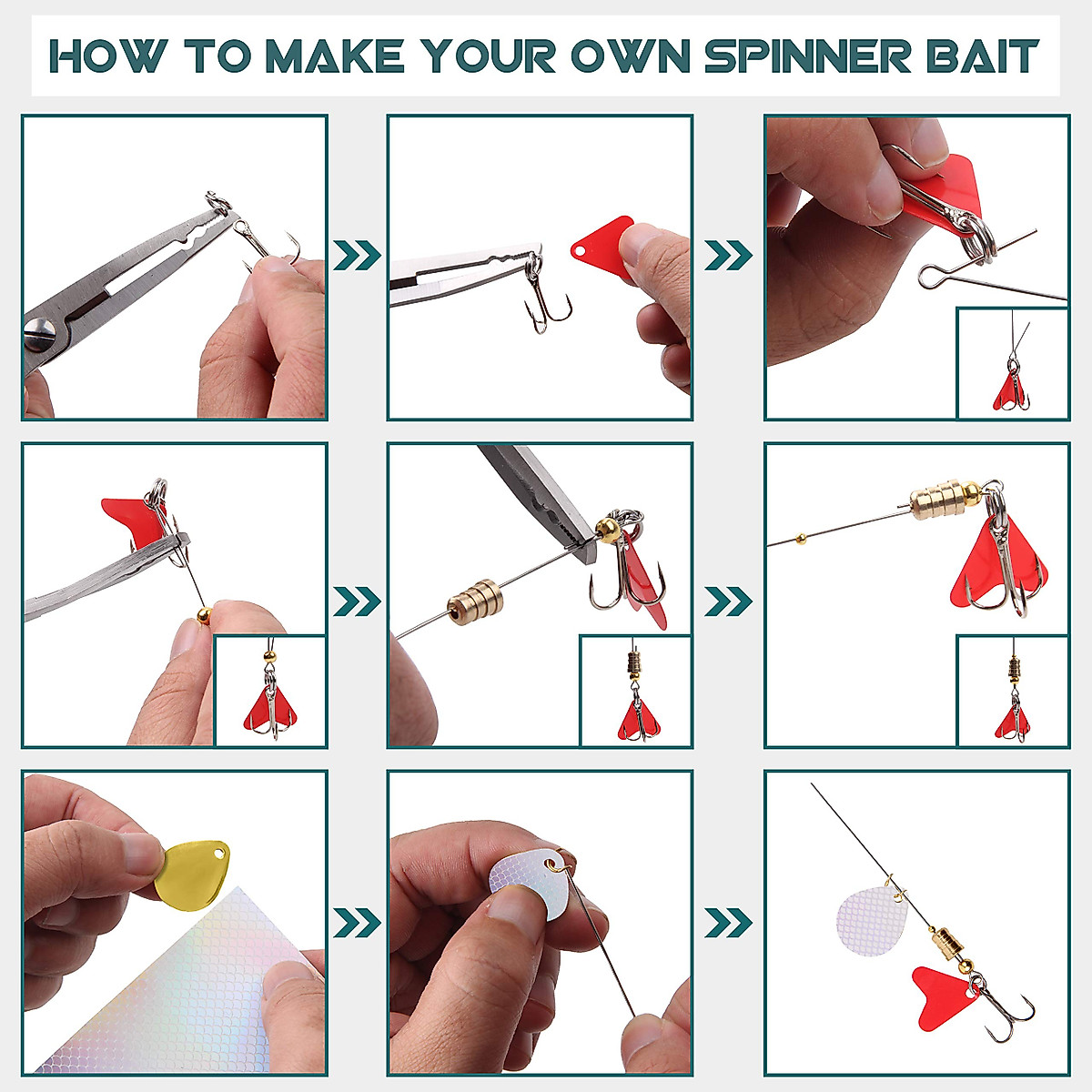 HOW TO MAKE YOUR OWN SPINNER BAIT