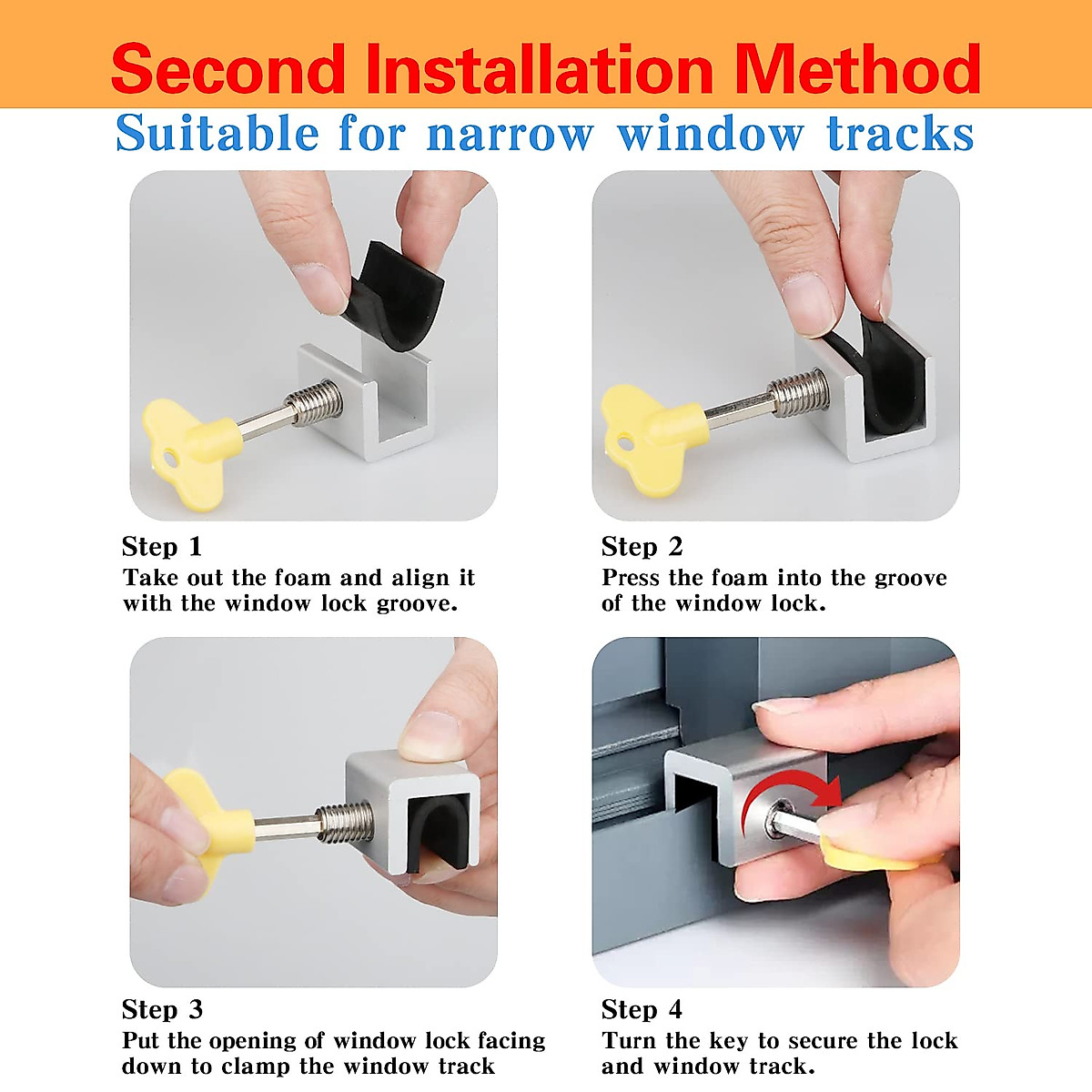 Second Installation Method

Suitable for narrow window tracks

Step 1
Take out the foam and align it with the window lock groove.

Step 2
Press the foam into the groove of the window lock.

Step 3
Put the opening of window lock facing down to clamp the window track

Step 4
Turn the key to secure the lock and window track.