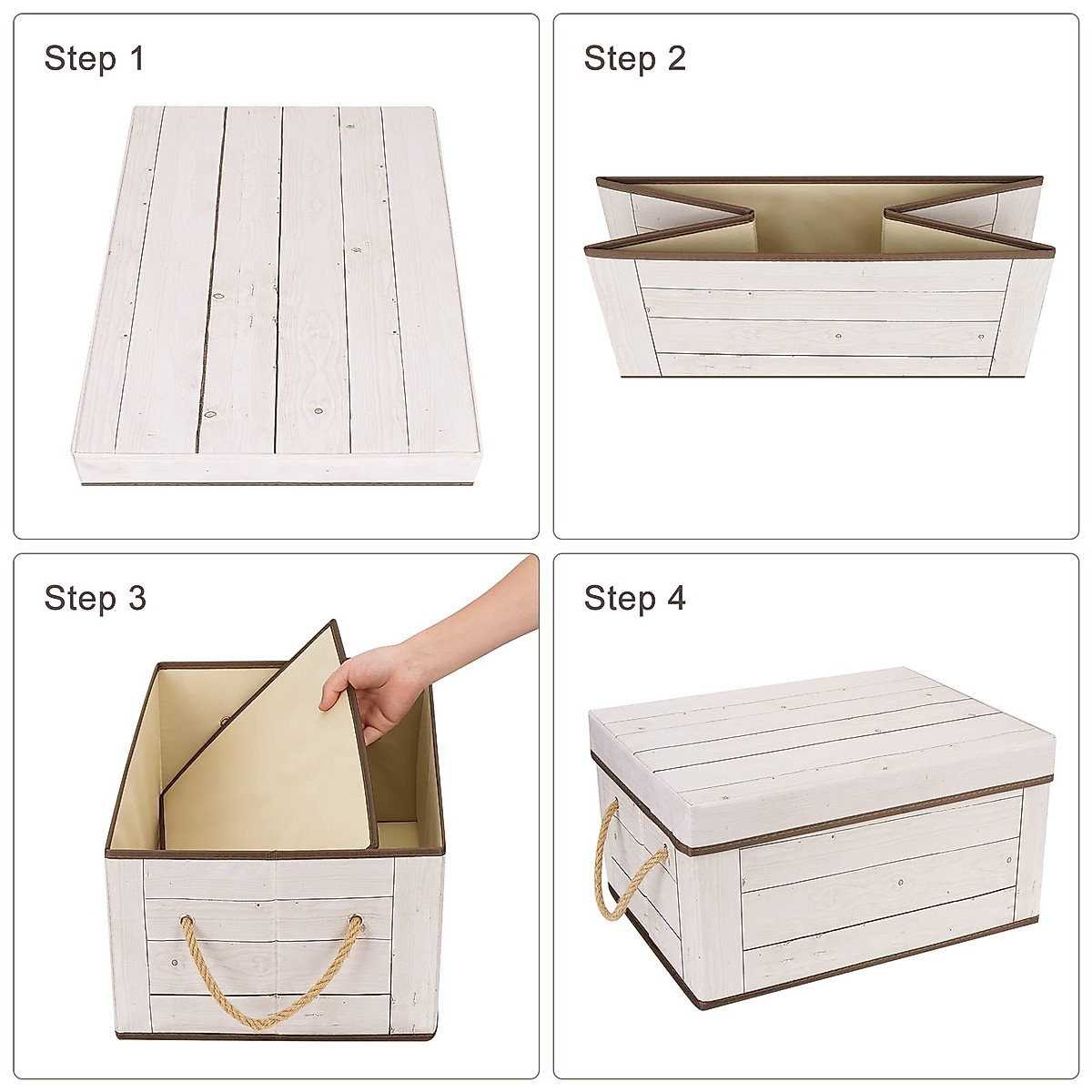 Step 1

Step 2

Step 3

Step 4