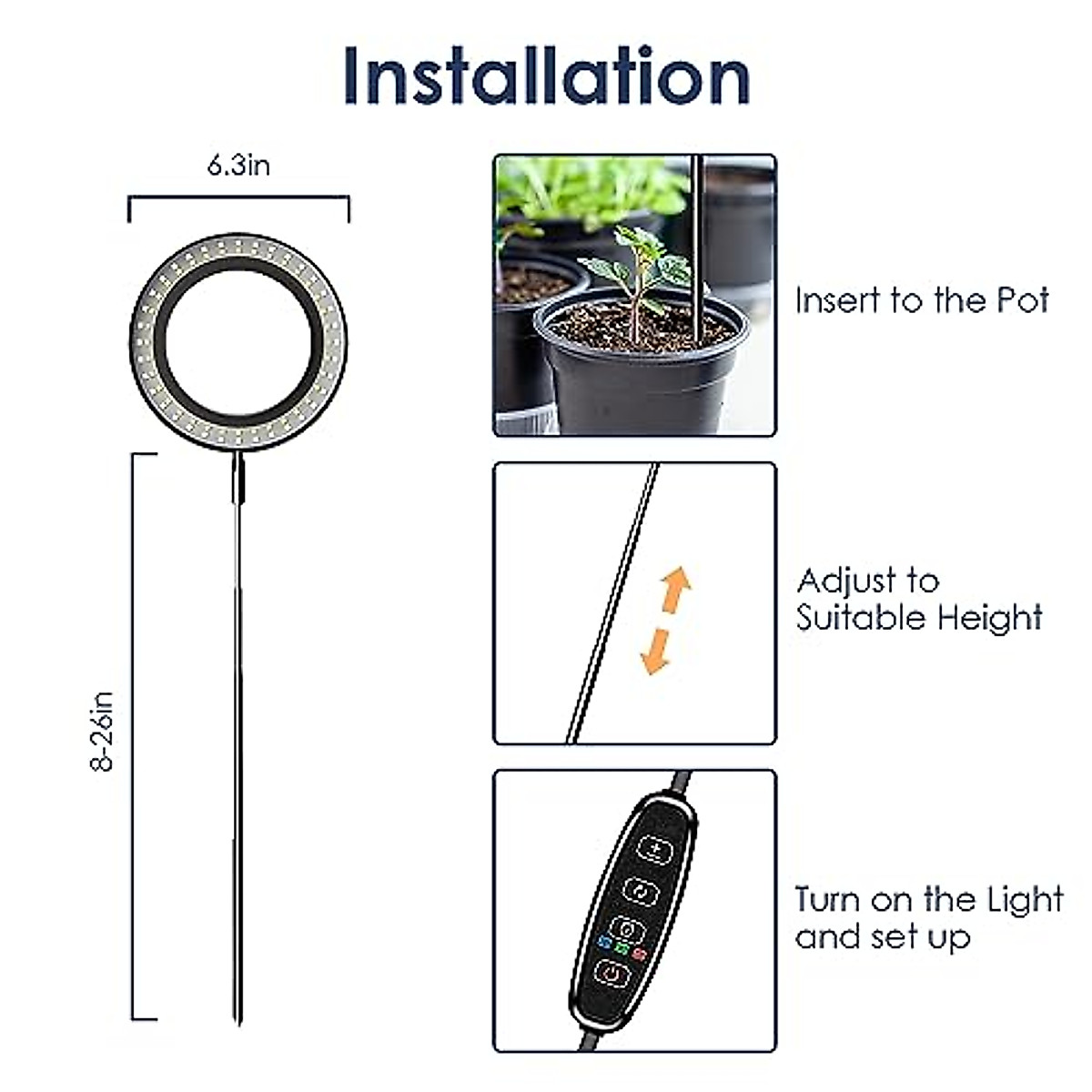 Installation

6.3in

8-26in

Insert to the Pot

Adjust to Suitable Height

Turn on the Light and set up