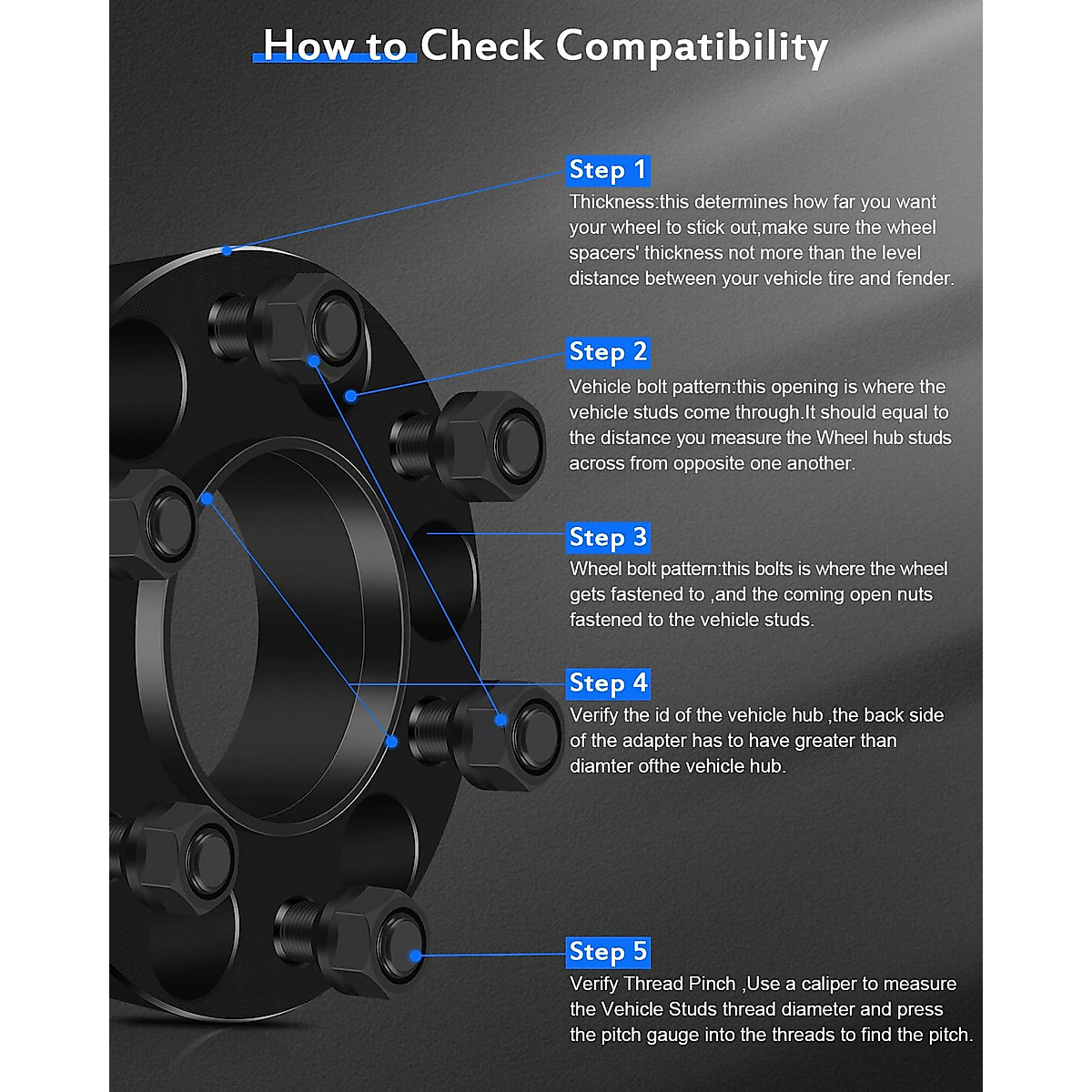 How to Check Compatibility

Step 1
Thickness:this determines how far you want your wheel to stick out,make sure the wheel spacers' thickness not more than the level distance between your vehicle tire and fender.

Step 2
Vehicle bolt pattern:this opening is where the vehicle studs come through.It should equal to the distance you measure the Wheel hub studs across from opposite one another.

Step 3
Wheel bolt pattern:this bolts is where the wheel gets fastened to ,and the coming open nuts fastened to the vehicle studs.

Step 4
Verify the id of the vehicle hub ,the back side of the adapter has to have greater than diamter ofthe vehicle hub.

Step 5
Verify Thread Pinch ,Use a caliper to measure the Vehicle Studs thread diameter and press the pitch gauge into the threads to find the pitch.