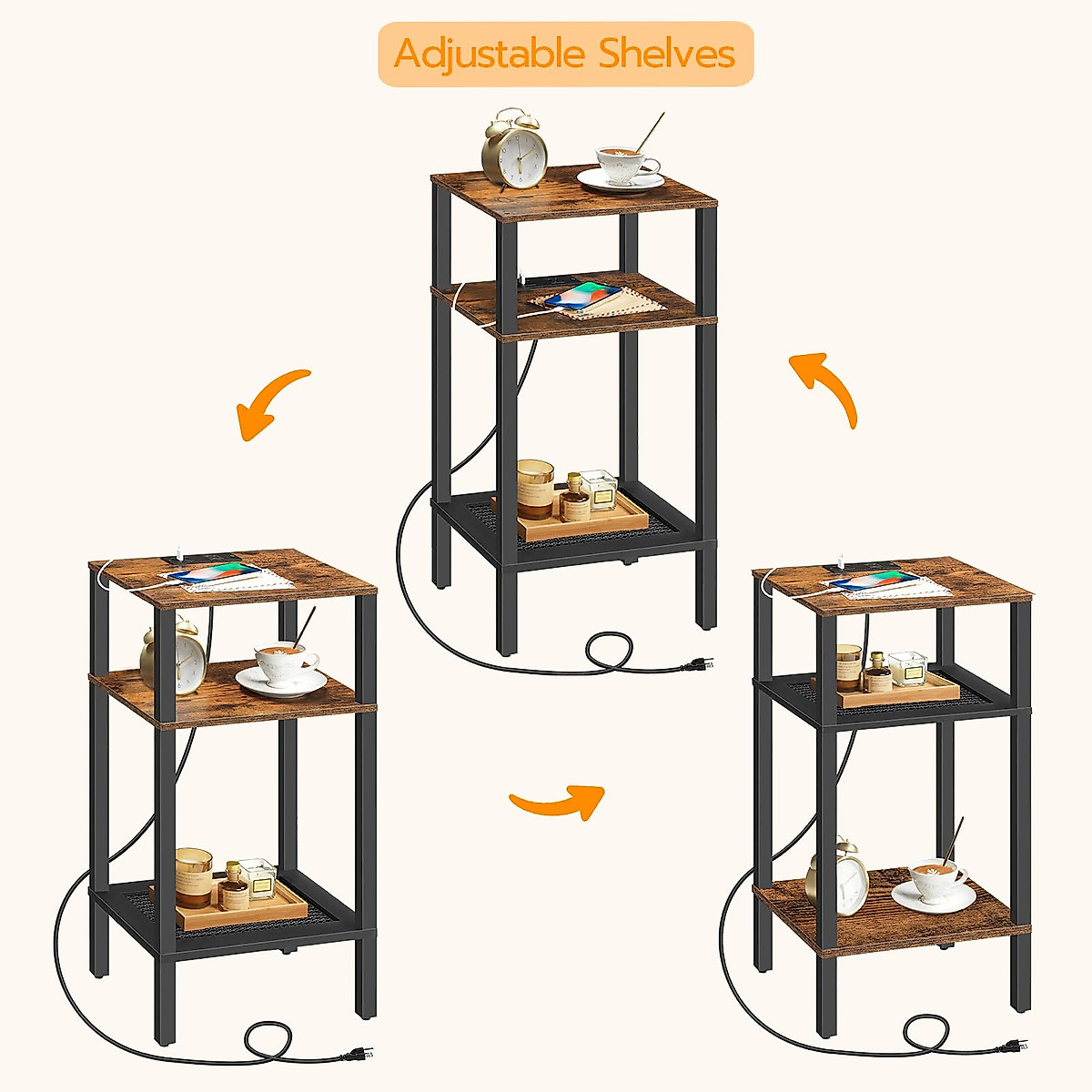 Adjustable Shelves