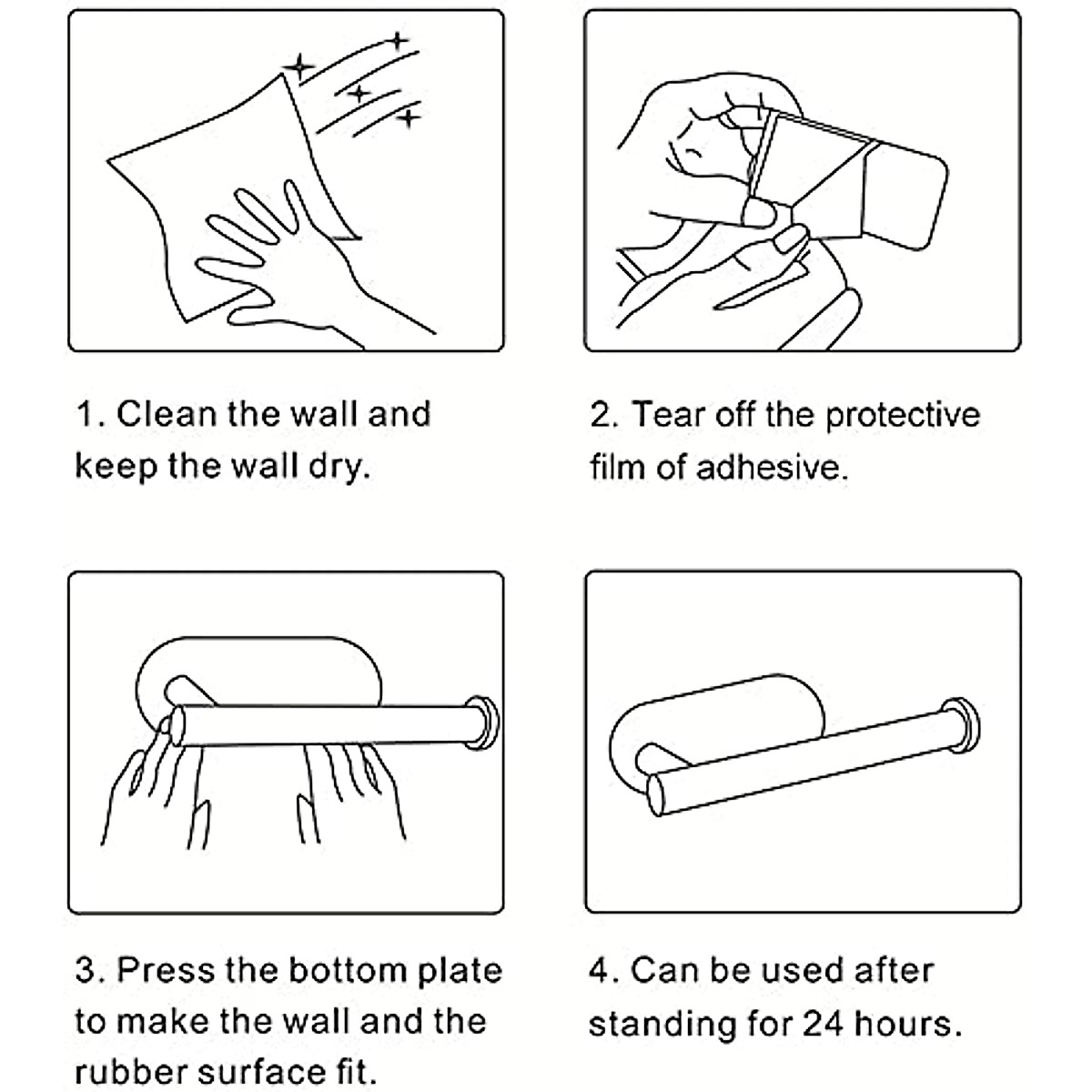 1. Clean the wall and keep the wall dry.

2. Tear off the protective film of adhesive.

3. Press the bottom plate to make the wall and the rubber surface fit.

4. Can be used after standing for 24 hours.