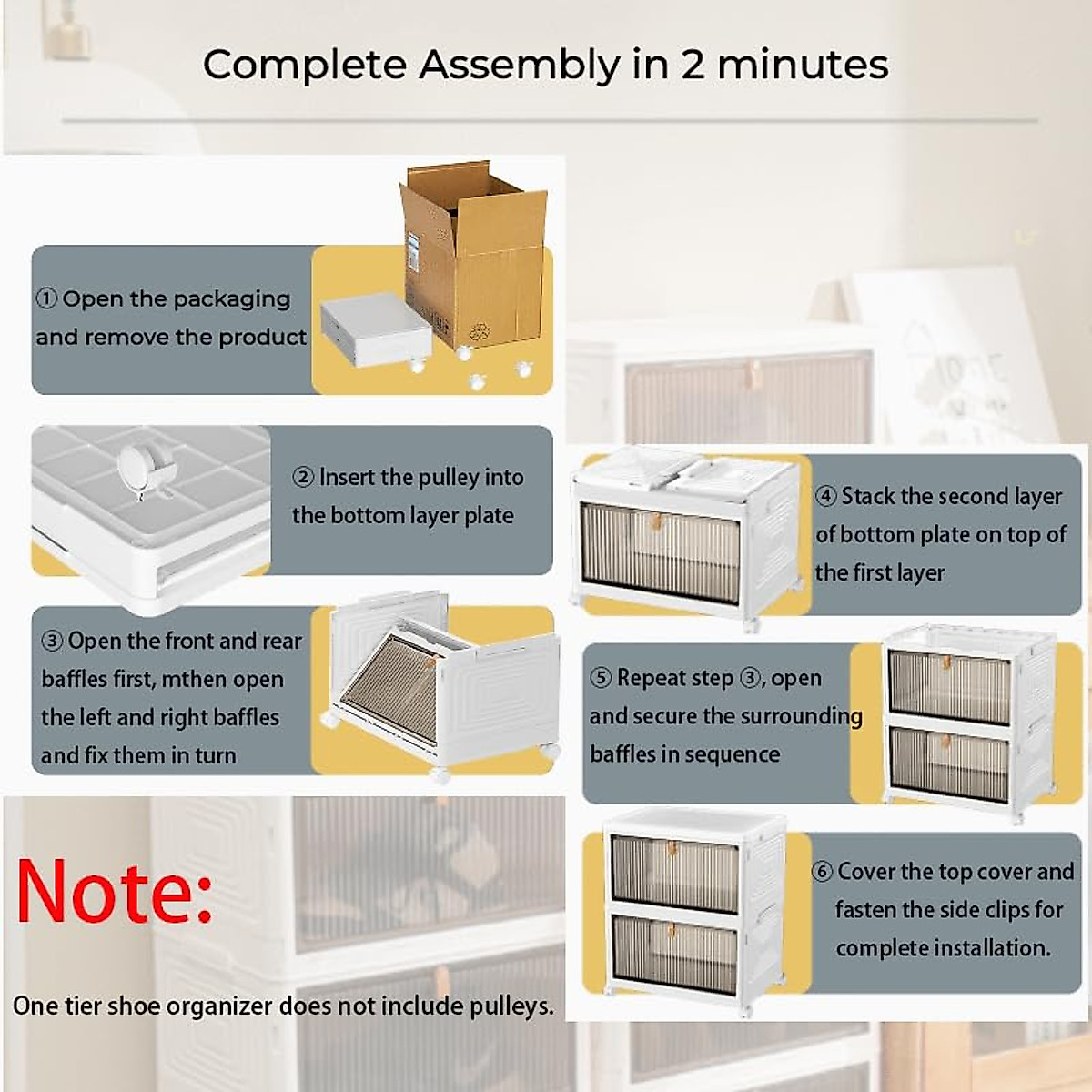 Complete Assembly in 2 minutes

① Open the packaging and remove the product

② Insert the pulley into the bottom layer plate

③ Open the front and rear baffles first, mthen open the left and right baffles and fix them in turn

④ Stack the second layer of bottom plate on top of the first layer

⑤ Repeat step ③, open and secure the surrounding baffles in sequence

⑥ Cover the top cover and fasten the side clips for complete installation.

Note:

One tier shoe organizer does not include pulleys.