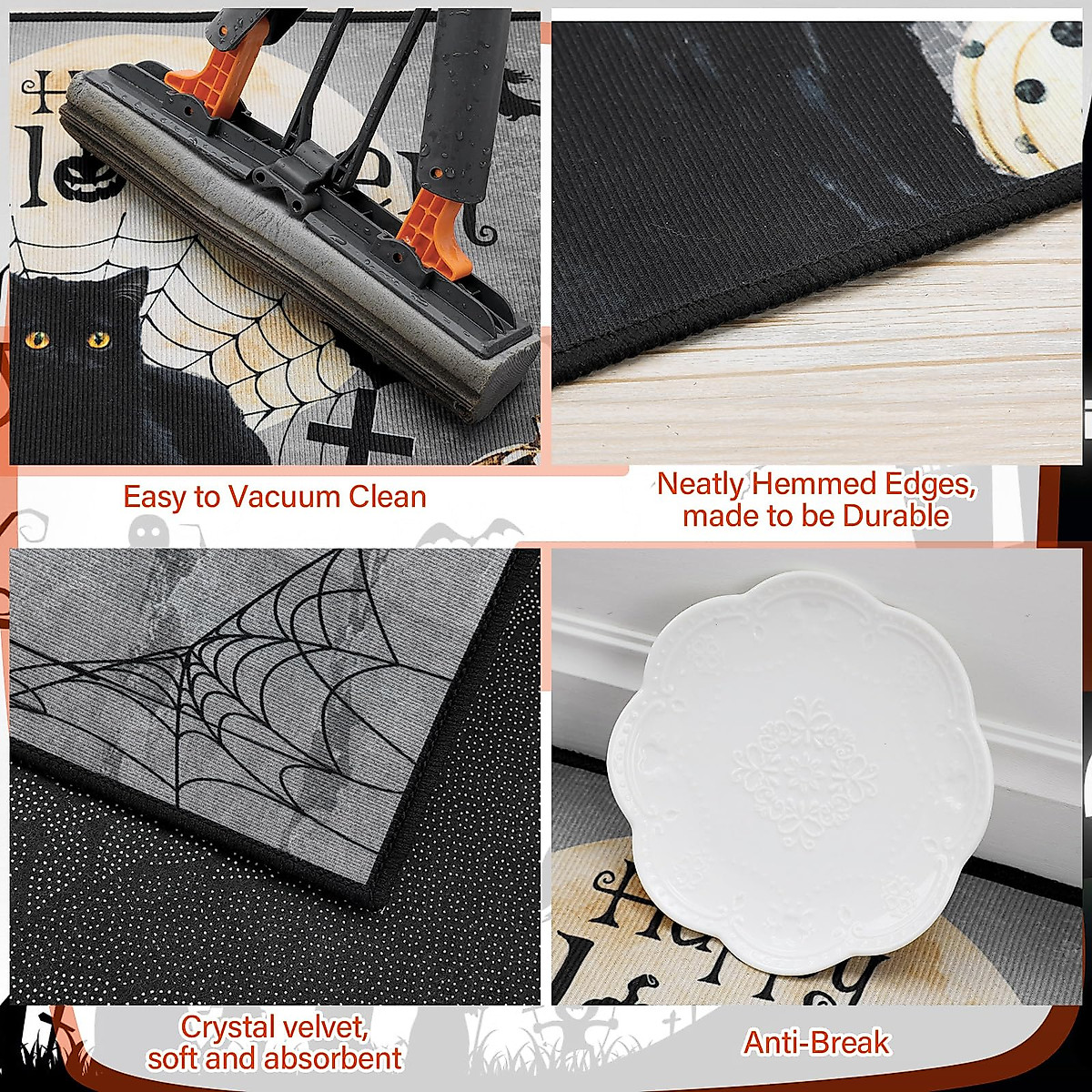 Easy to Vacuum Clean

Neatly Hemmed Edges, made to be Durable

Crystal velvet, soft and absorbent

Anti-Break