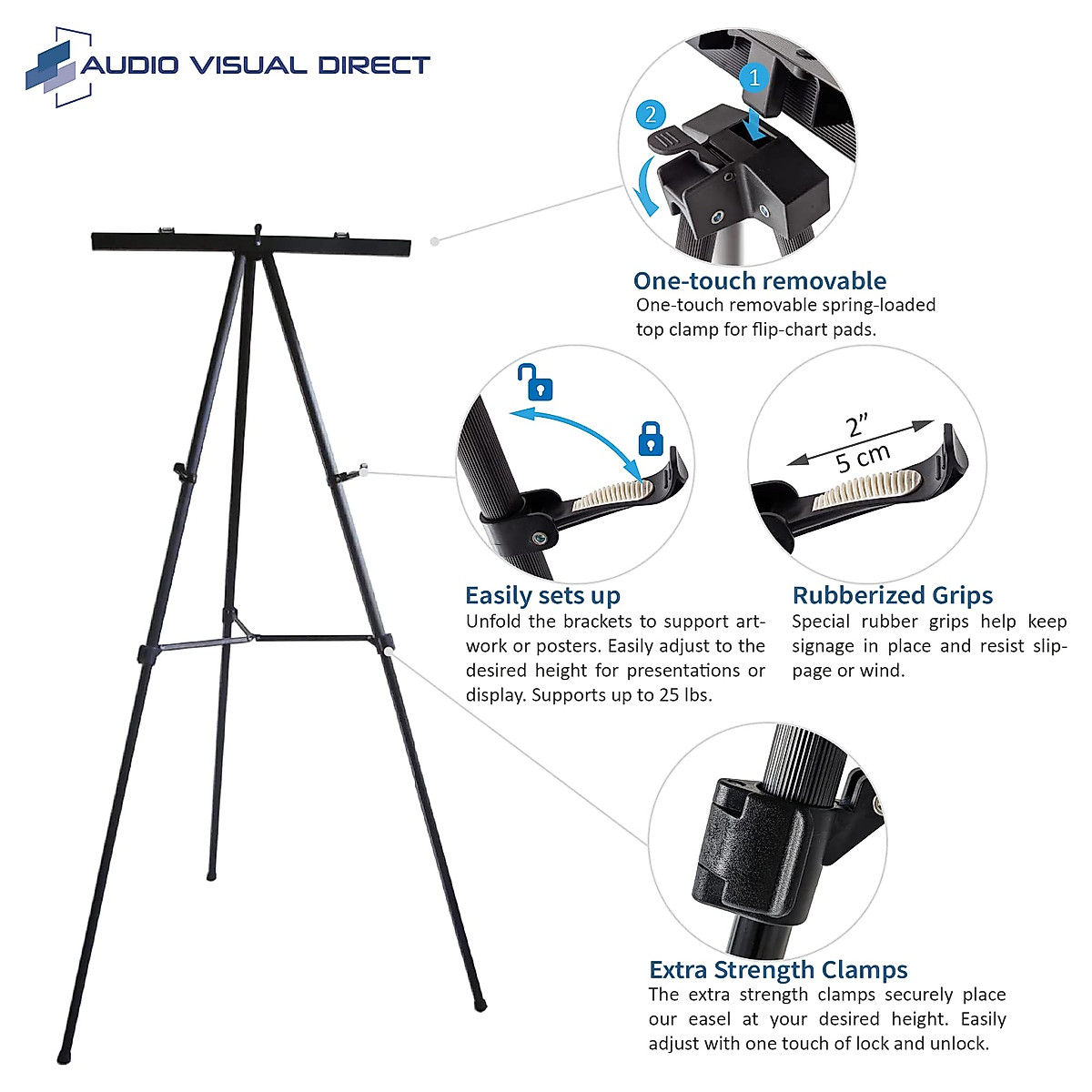 AUDIO VISUAL DIRECT

1

2

One-touch removable
One-touch removable spring-loaded top clamp for flip-chart pads.

2"
5 cm

Easily sets up
Unfold the brackets to support artwork or posters. Easily adjust to the desired height for presentations or display. Supports up to 25 lbs.

Rubberized Grips
Special rubber grips help keep signage in place and resist slippage or wind.

Extra Strength Clamps
The extra strength clamps securely place our easel at your desired height. Easily adjust with one touch of lock and unlock.