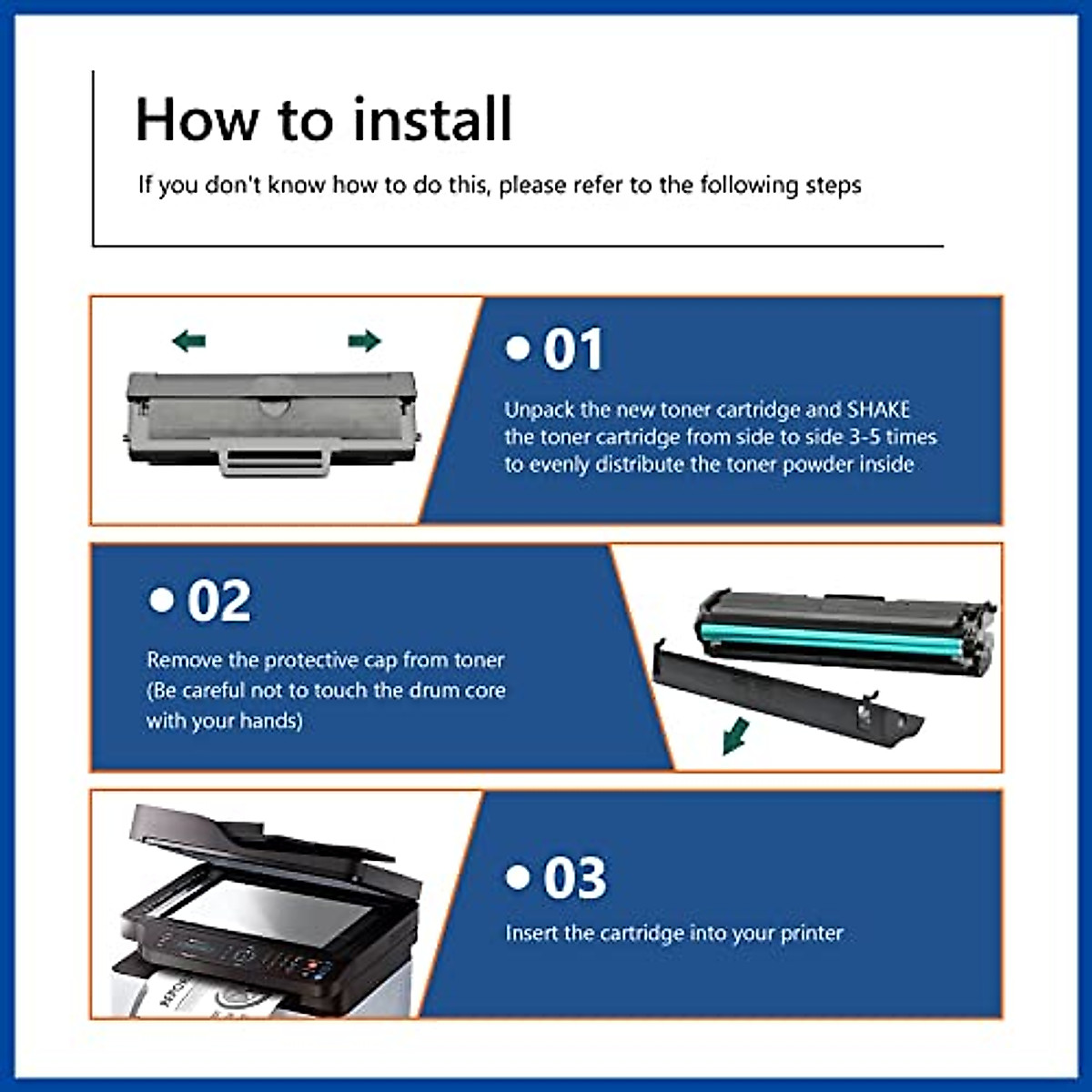 How to install

If you don't know how to do this, please refer to the following steps

• 01

Unpack the new toner cartridge and SHAKE the toner cartridge from side to side 3-5 times to evenly distribute the toner powder inside

• 02

Remove the protective cap from toner (Be careful not to touch the drum core with your hands)

• 03

Insert the cartridge into your printer