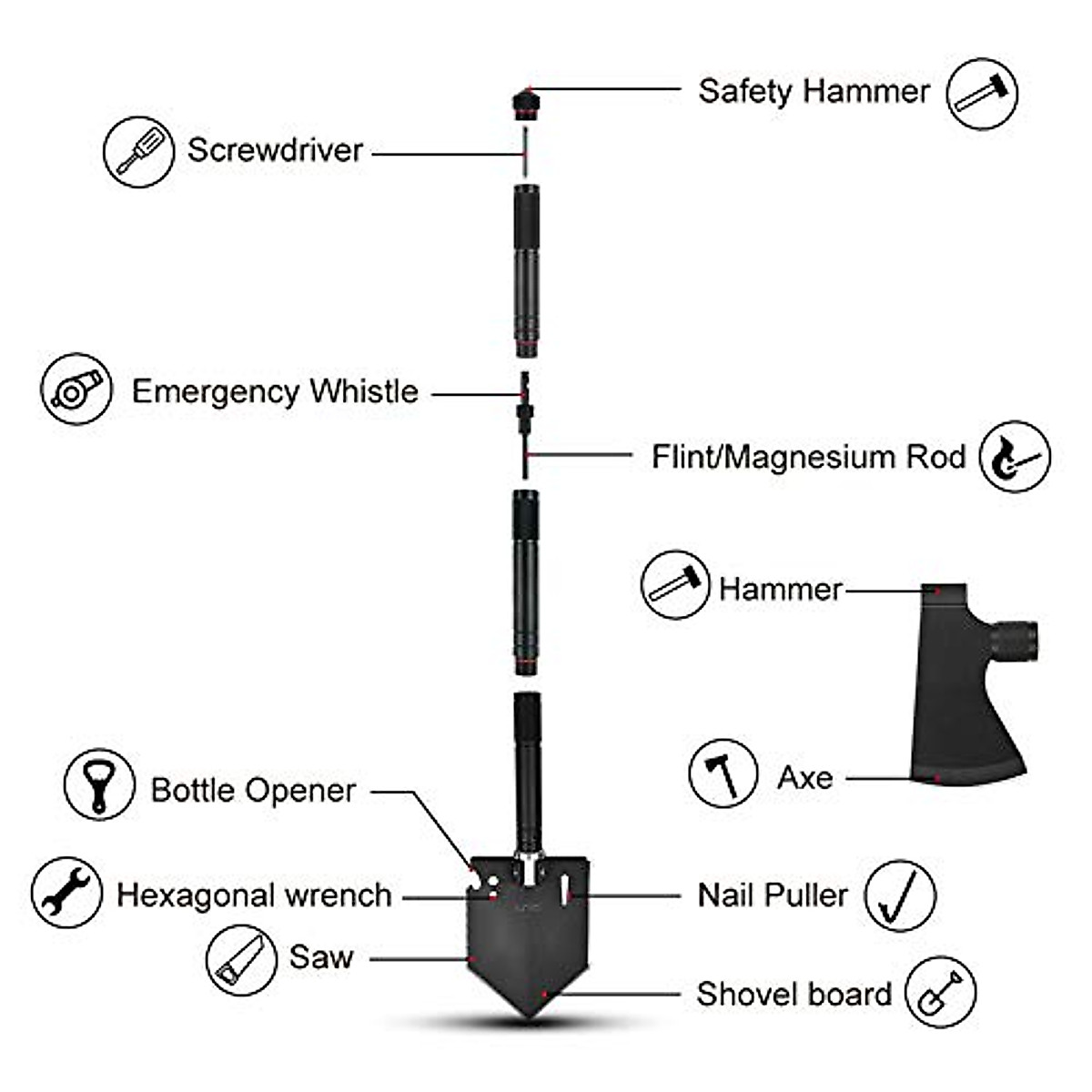 Safety Hammer

Screwdriver

Emergency Whistle

Flint/Magnesium Rod

Hammer

Axe

Bottle Opener

Hexagonal wrench

Nail Puller

Saw

Shovel board