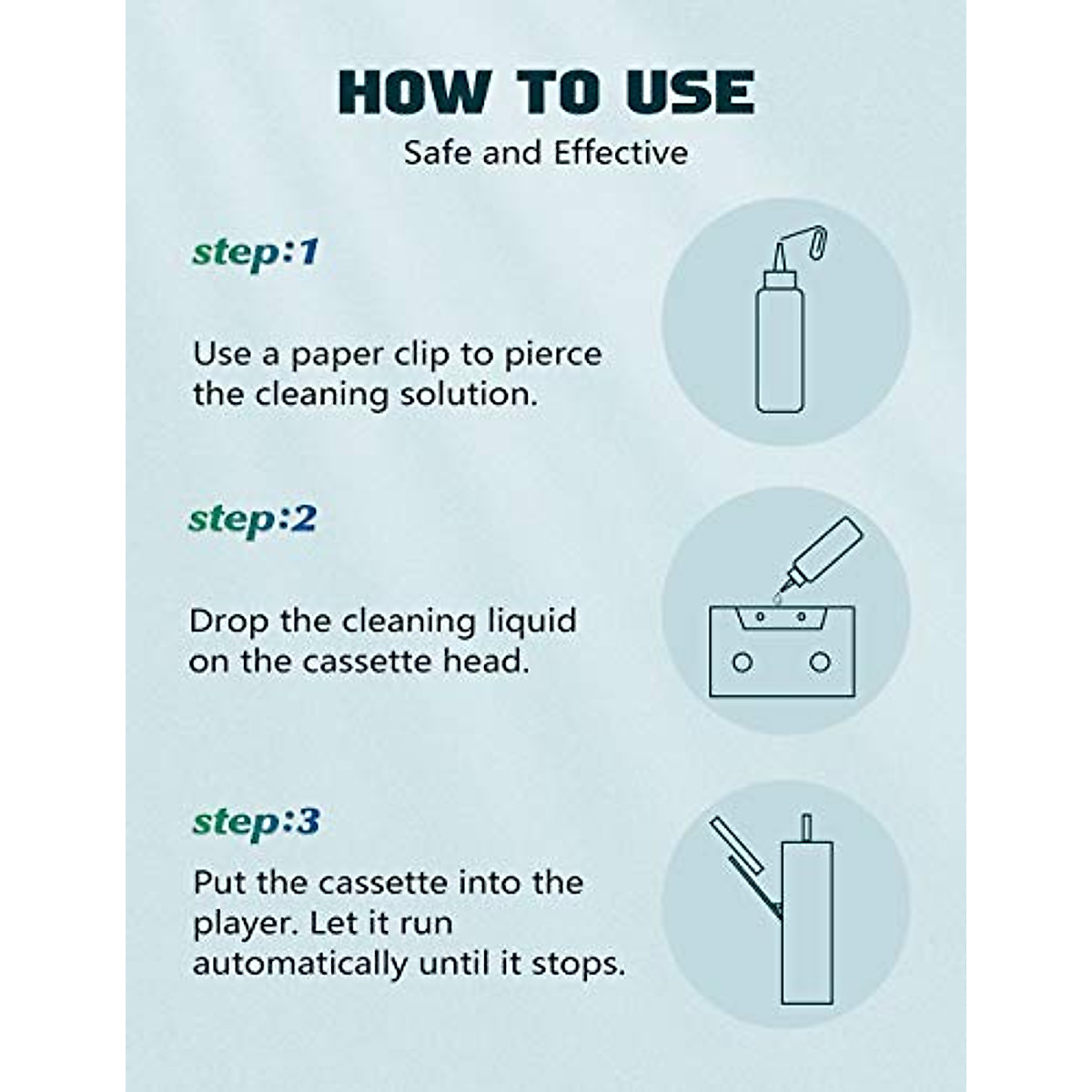 HOW TO USE
Safe and Effective

step:1

Use a paper clip to pierce the cleaning solution.

step:2

Drop the cleaning liquid on the cassette head.

step:3

Put the cassette into the player. Let it run automatically until it stops.