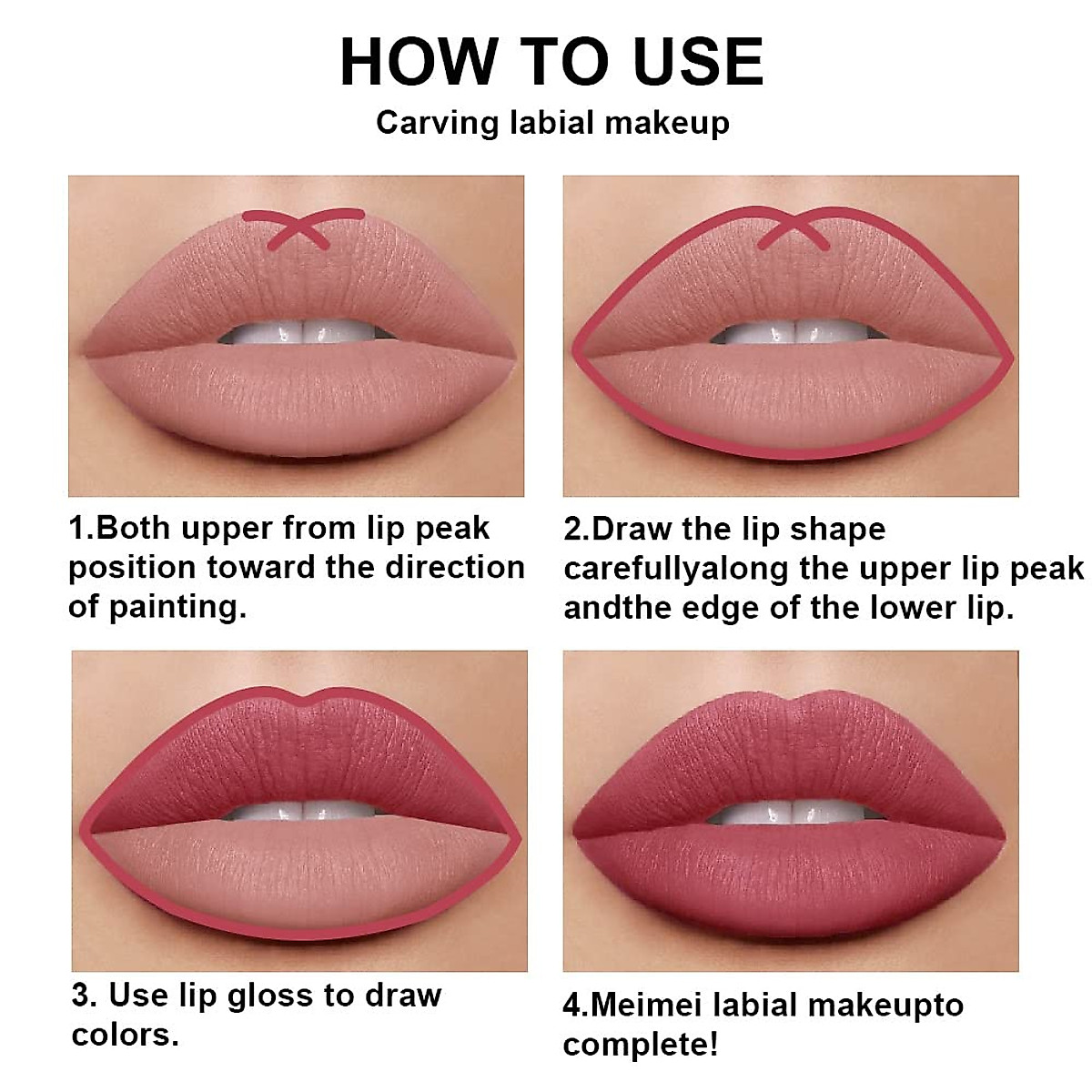 HOW TO USE
Carving labial makeup

1.Both upper from lip peak position toward the direction of painting.

2.Draw the lip shape carefullyalong the upper lip peak andthe edge of the lower lip.

3. Use lip gloss to draw colors.

4.Meimei labial makeupto complete!