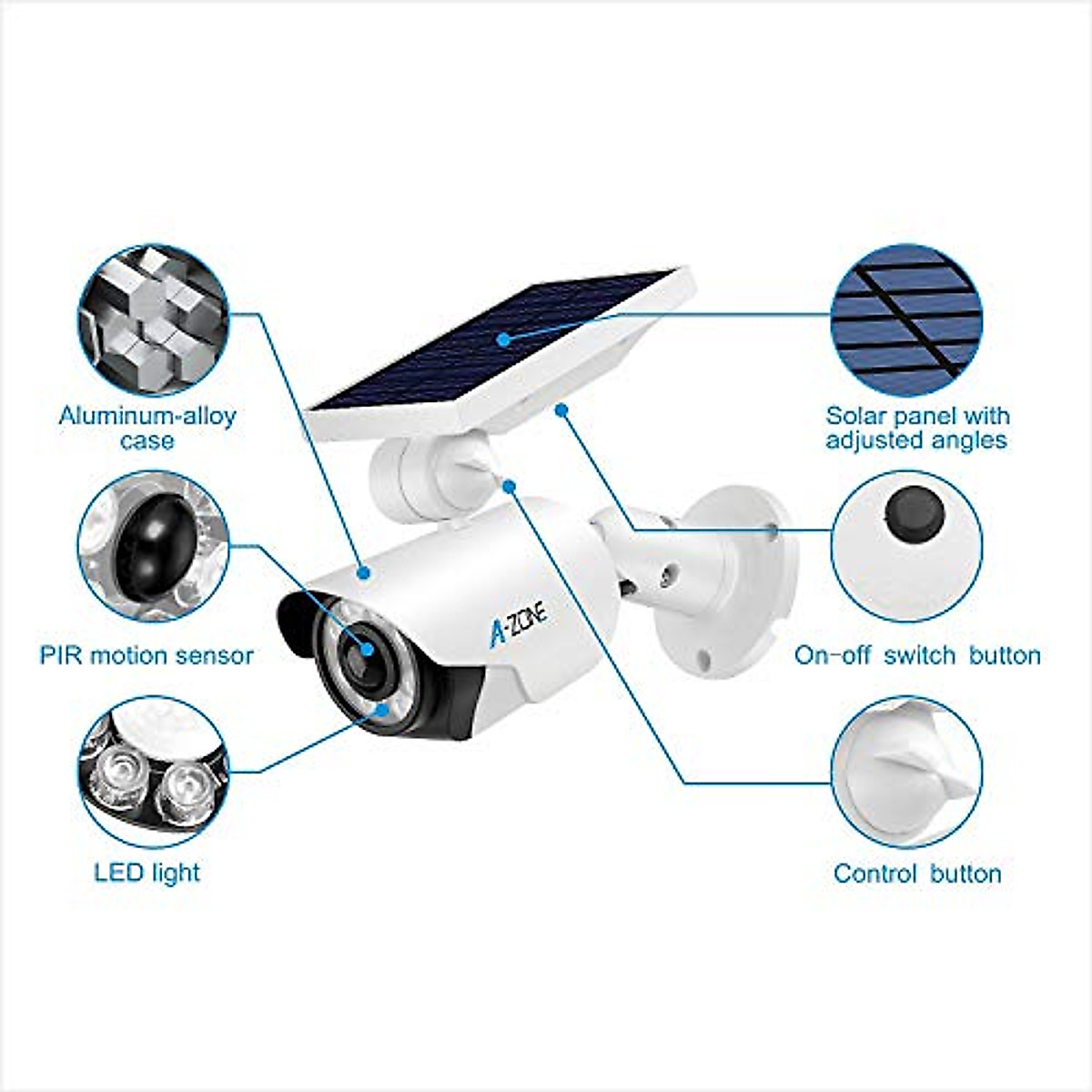 Aluminum-alloy case

PIR motion sensor

LED light

A-ZONE

Solar panel with adjusted angles

On-off switch button

Control button