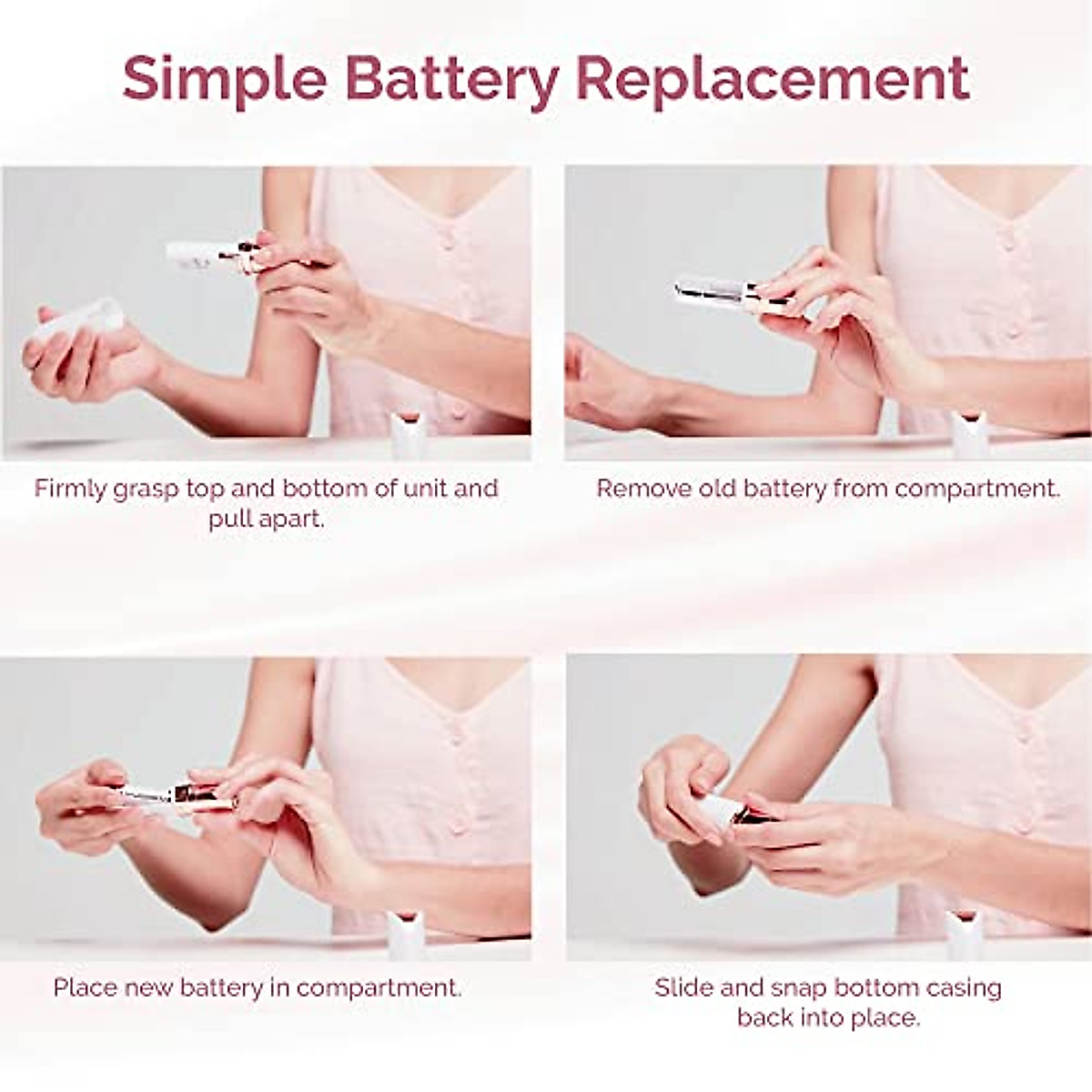 Simple Battery Replacement

Firmly grasp top and bottom of unit and pull apart.

Remove old battery from compartment.

Place new battery in compartment.

Slide and snap bottom casing back into place.