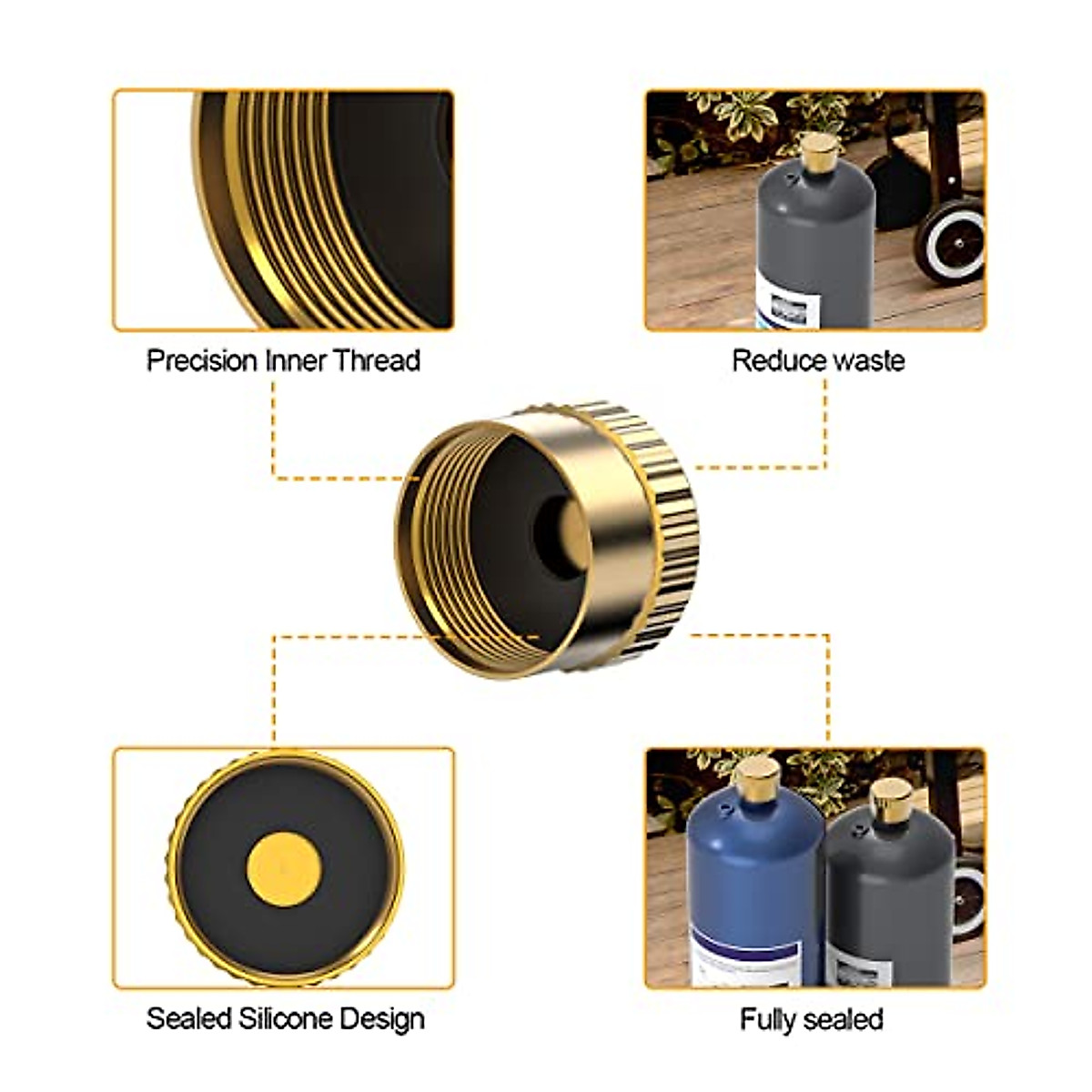 Precision Inner Thread

Reduce waste

Sealed Silicone Design

Fully sealed