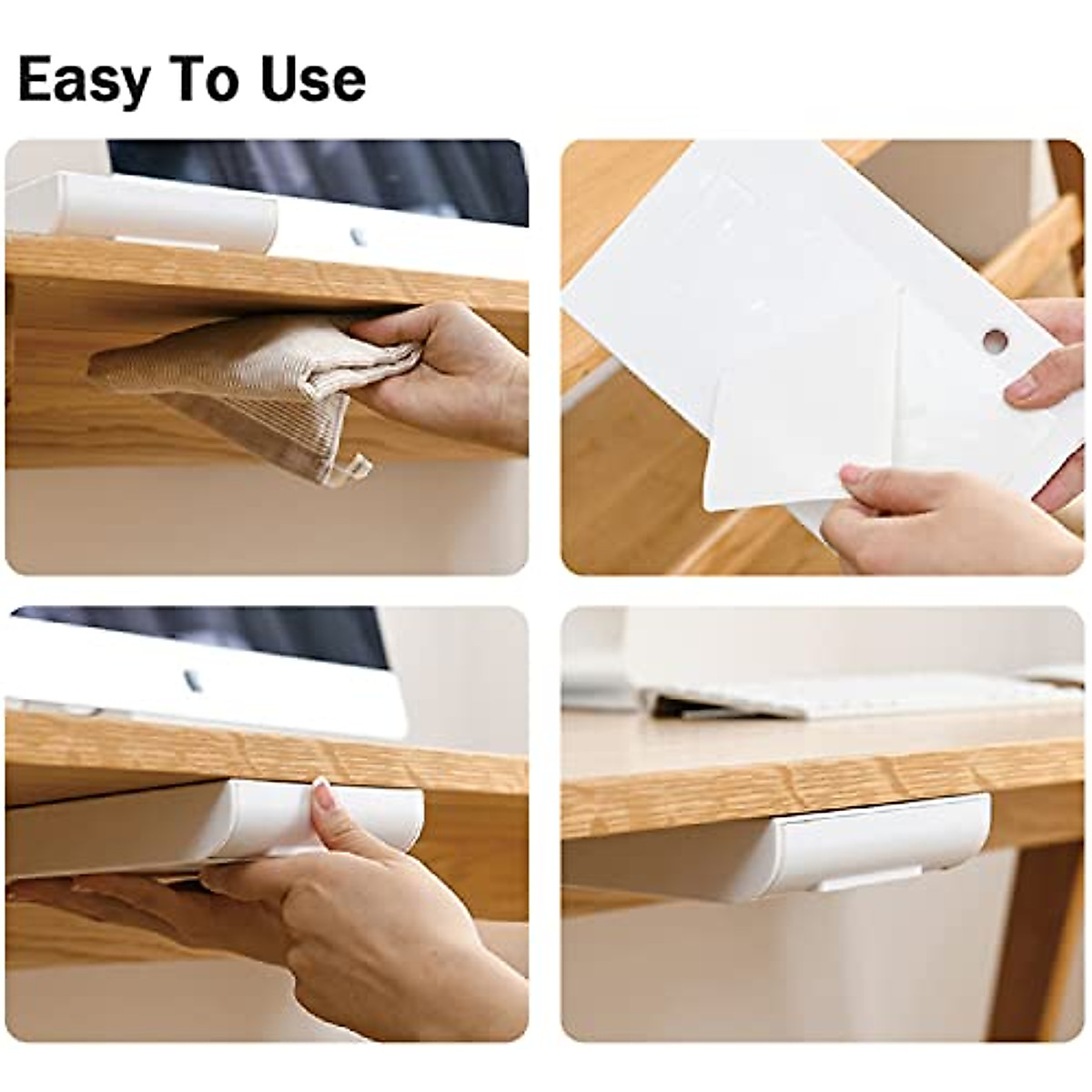 Easy To Use