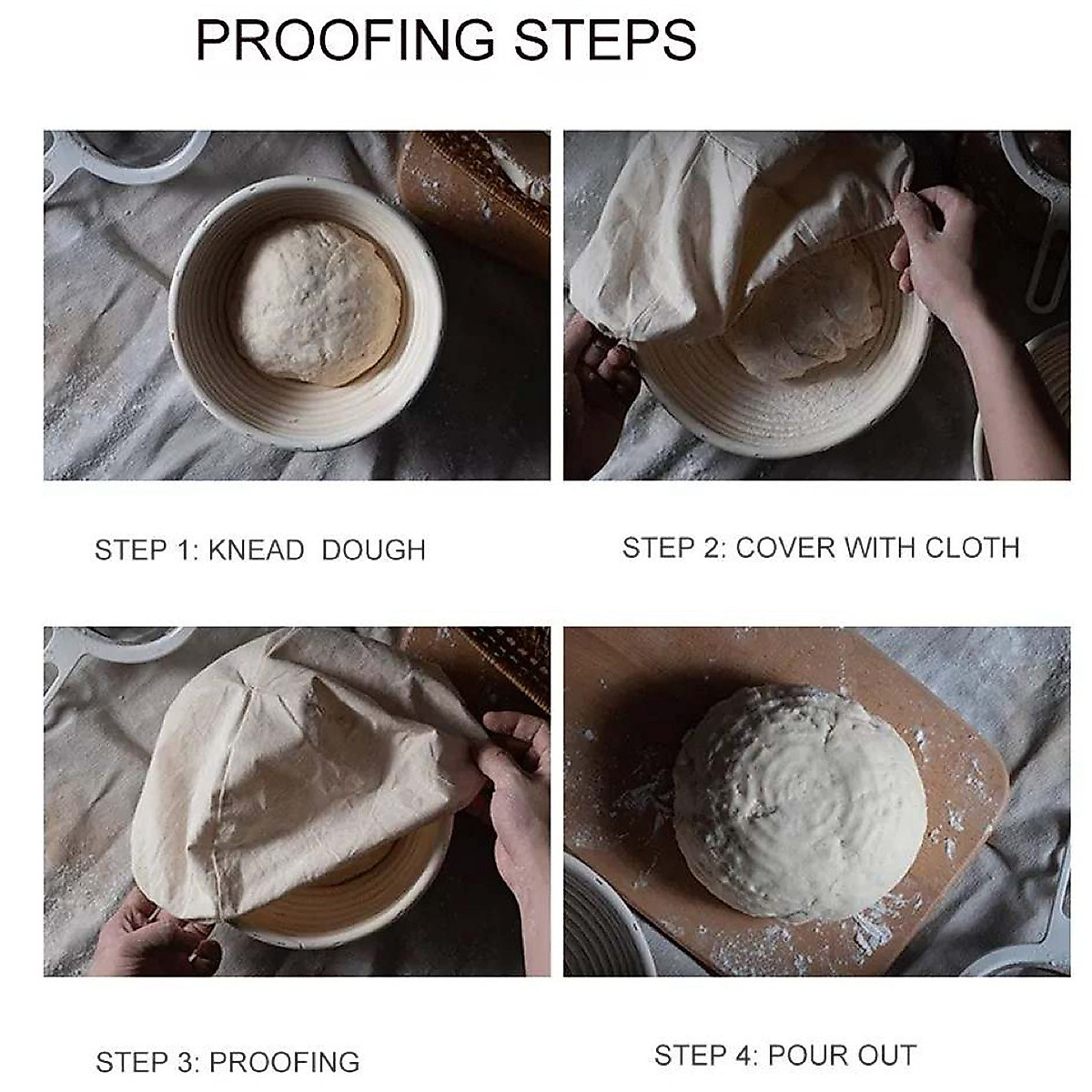 PROOFING STEPS

STEP 1: KNEAD DOUGH

STEP 2: COVER WITH CLOTH

STEP 3: PROOFING

STEP 4: POUR OUT