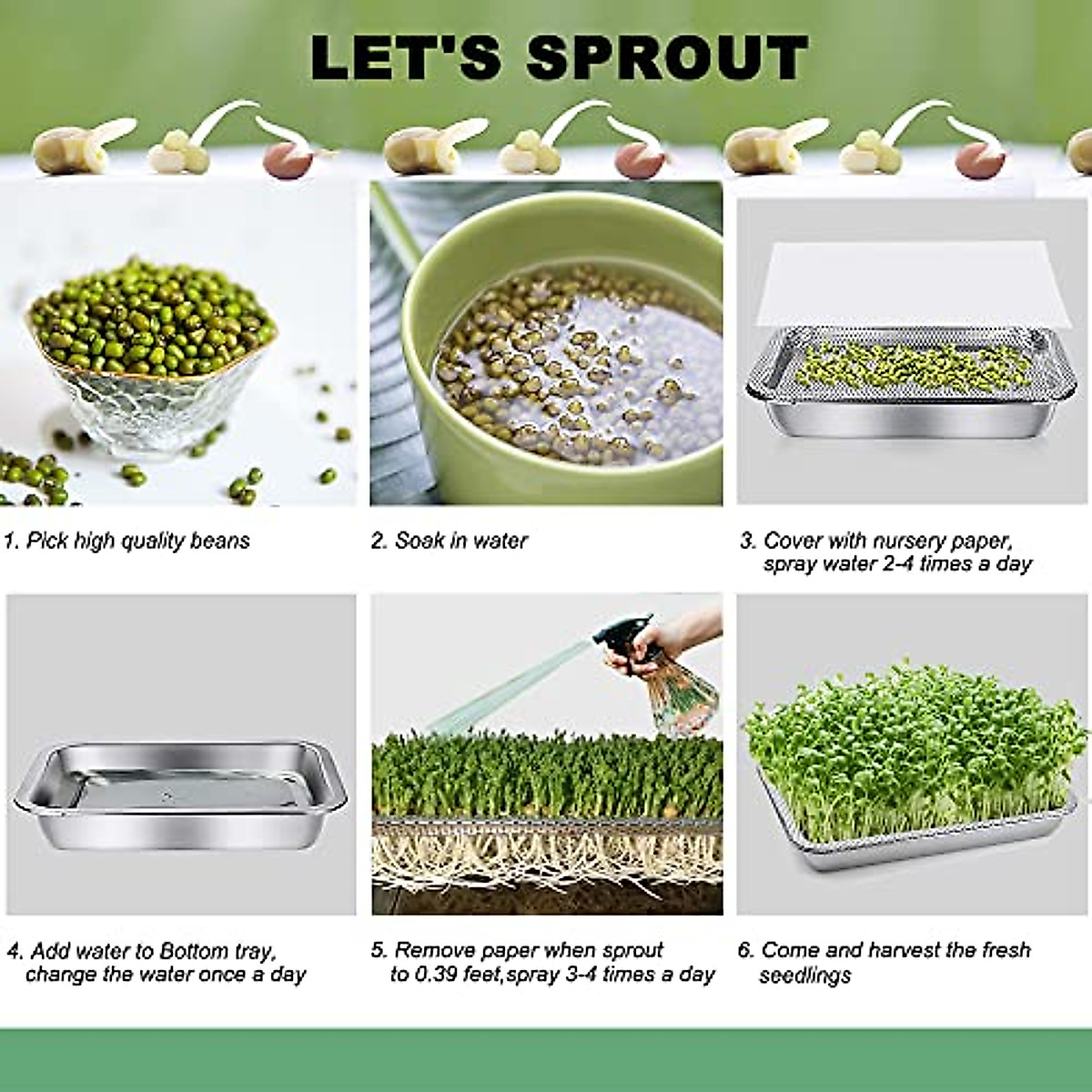 LET'S SPROUT

1. Pick high quality beans

2. Soak in water

3. Cover with nursery paper, spray water 2-4 times a day

4. Add water to Bottom tray, change the water once a day

5. Remove paper when sprout to 0.39 feet,spray 3-4 times a day

6. Come and harvest the fresh seedlings