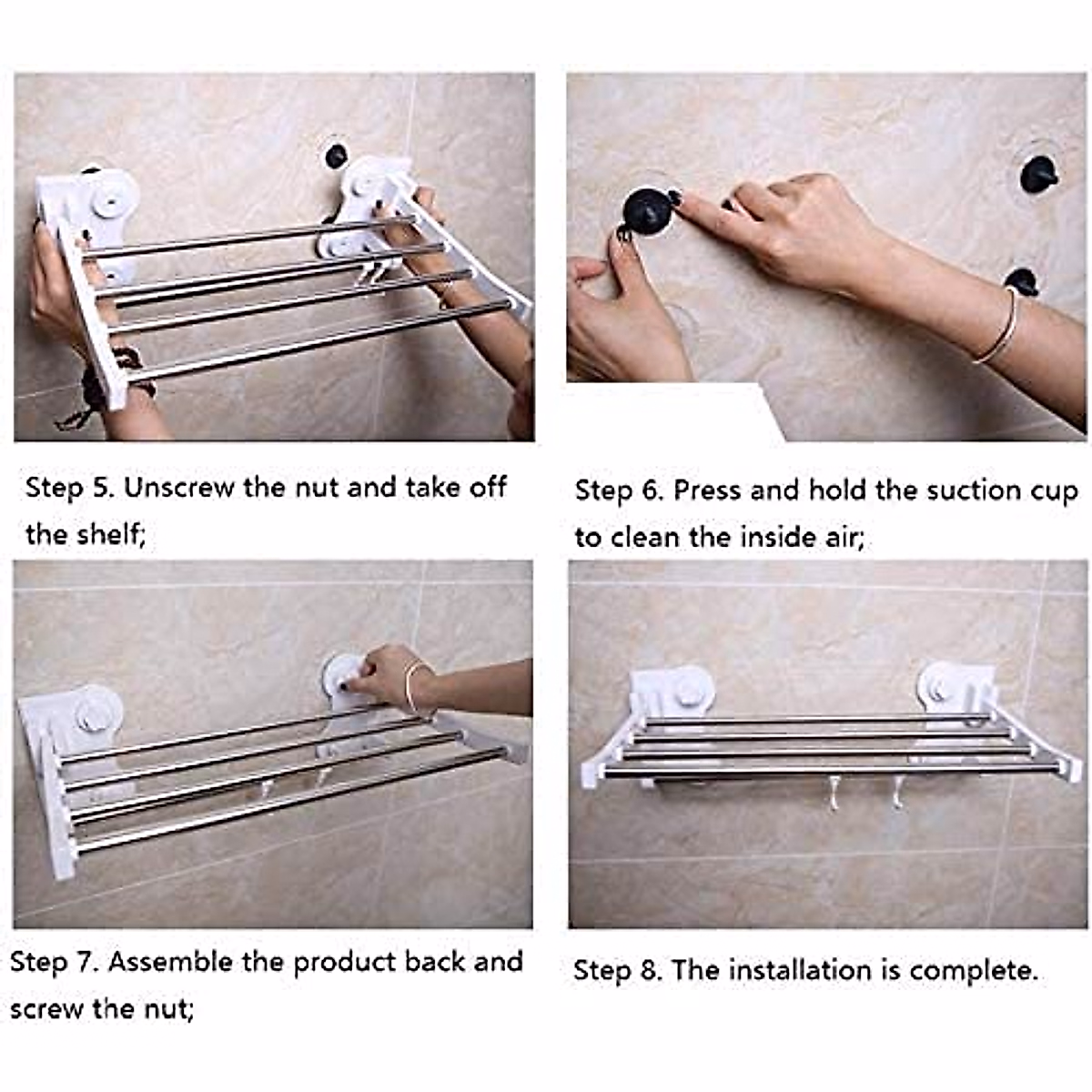 Step 5. Unscrew the nut and take off the shelf;

Step 6. Press and hold the suction cup to clean the inside air;

Step 7. Assemble the product back and screw the nut;

Step 8. The installation is complete.