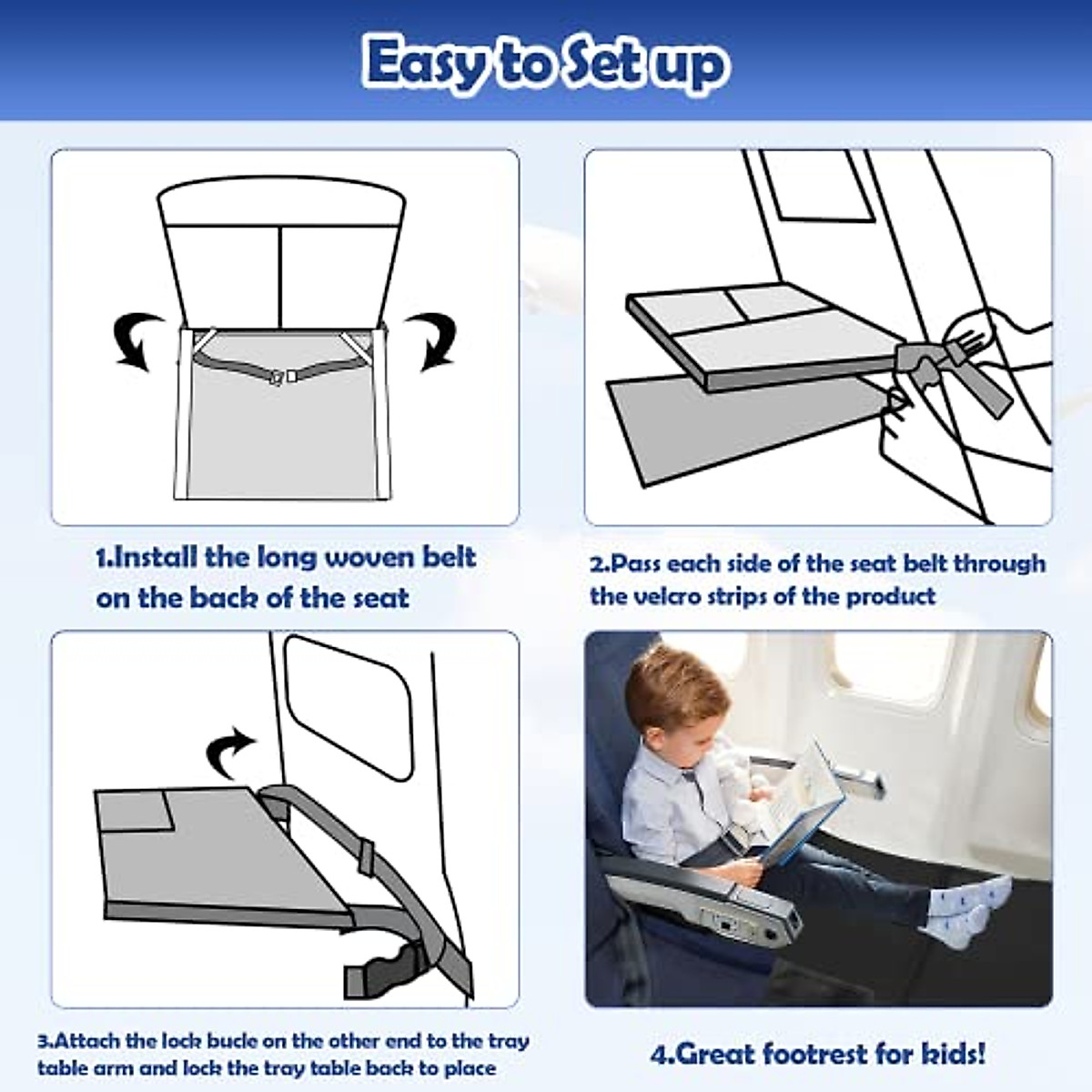 Easy to Set up

1.Install the long woven belt on the back of the seat

2.Pass each side of the seat belt through the velcro strips of the product

3.Attach the lock bucle on the other end to the tray table arm and lock the tray table back to place

4.Great footrest for kids!