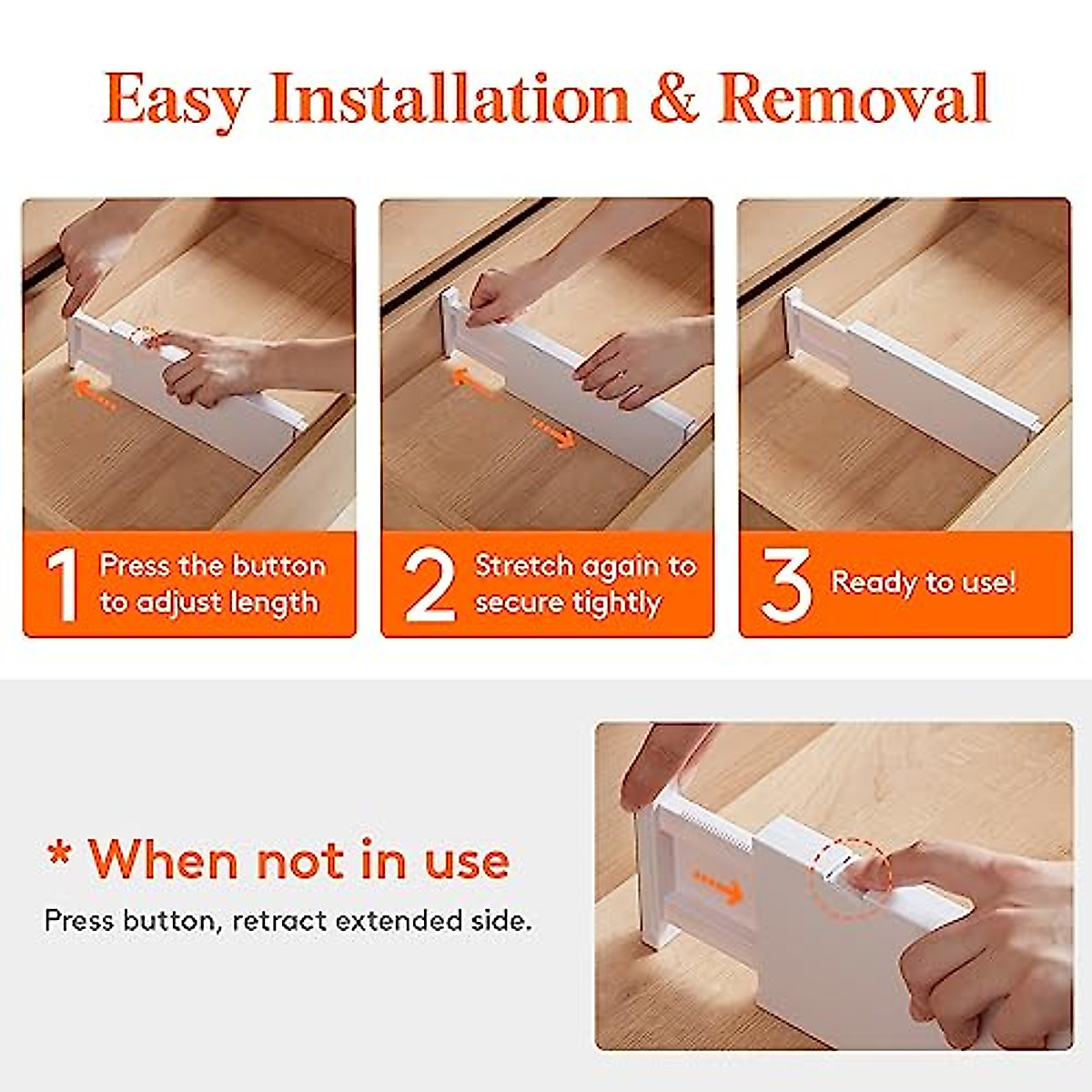 Easy Installation & Removal

1 Press the button to adjust length

2 Stretch again to secure tightly

3 Ready to use!

* When not in use

Press button, retract extended side.